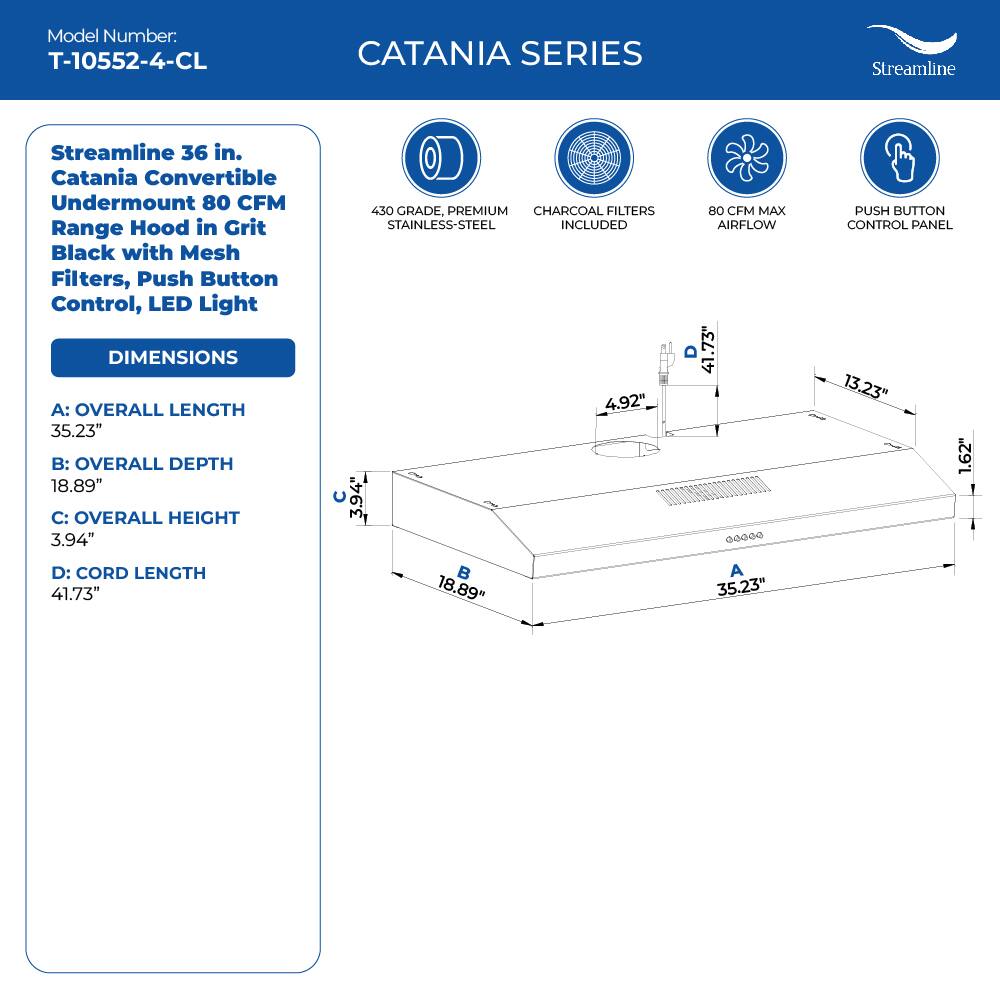 Model Number:
T-10552-4-CL

CATANIA SERIES

Streamline

Streamline 36 in. Catania Convertible Undermount 80 CFM Range Hood in Grit Black with Mesh Filters, Push Button Control, LED Light

DIMENSIONS

A: OVERALL LENGTH
35.23"

B: OVERALL DEPTH
18.89"

C: OVERALL HEIGHT
3.94"

D: CORD LENGTH
41.73"

430 GRADE, PREMIUM STAINLESS-STEEL

CHARCOAL FILTERS INCLUDED

80 CFM MAX AIRFLOW

PUSH BUTTON CONTROL PANEL

D
41.73"

4.92"

13.23"

1.62"

C
3.94"

B
18.89"

A
35.23"