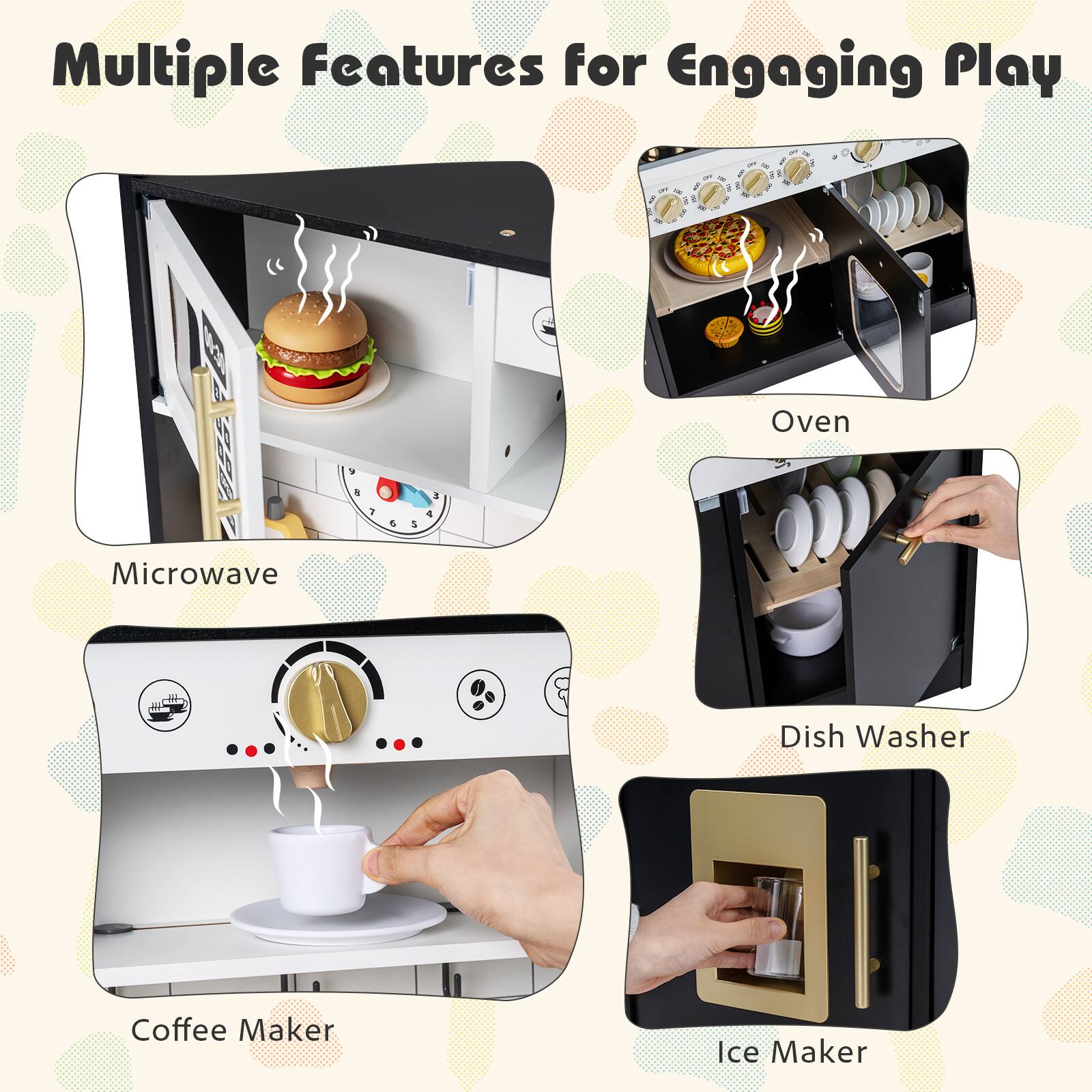 Multiple Features for Engaging Play

Microwave

Oven

Dish Washer

Coffee Maker

Ice Maker