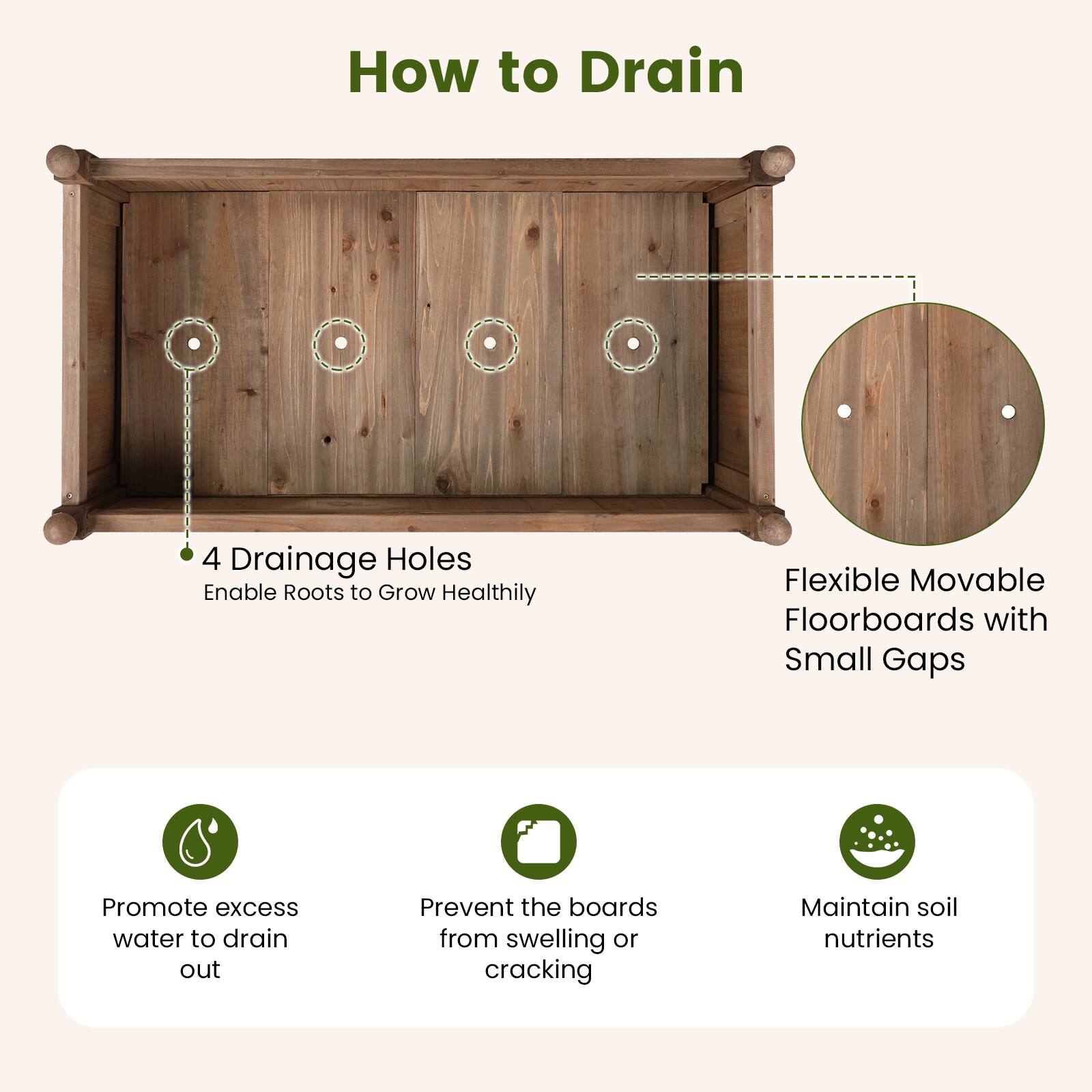 How to Drain

4 Drainage Holes
Enable Roots to Grow Healthily

Flexible Movable Floorboards with Small Gaps

Promote excess water to drain out

Prevent the boards from swelling or cracking

Maintain soil nutrients