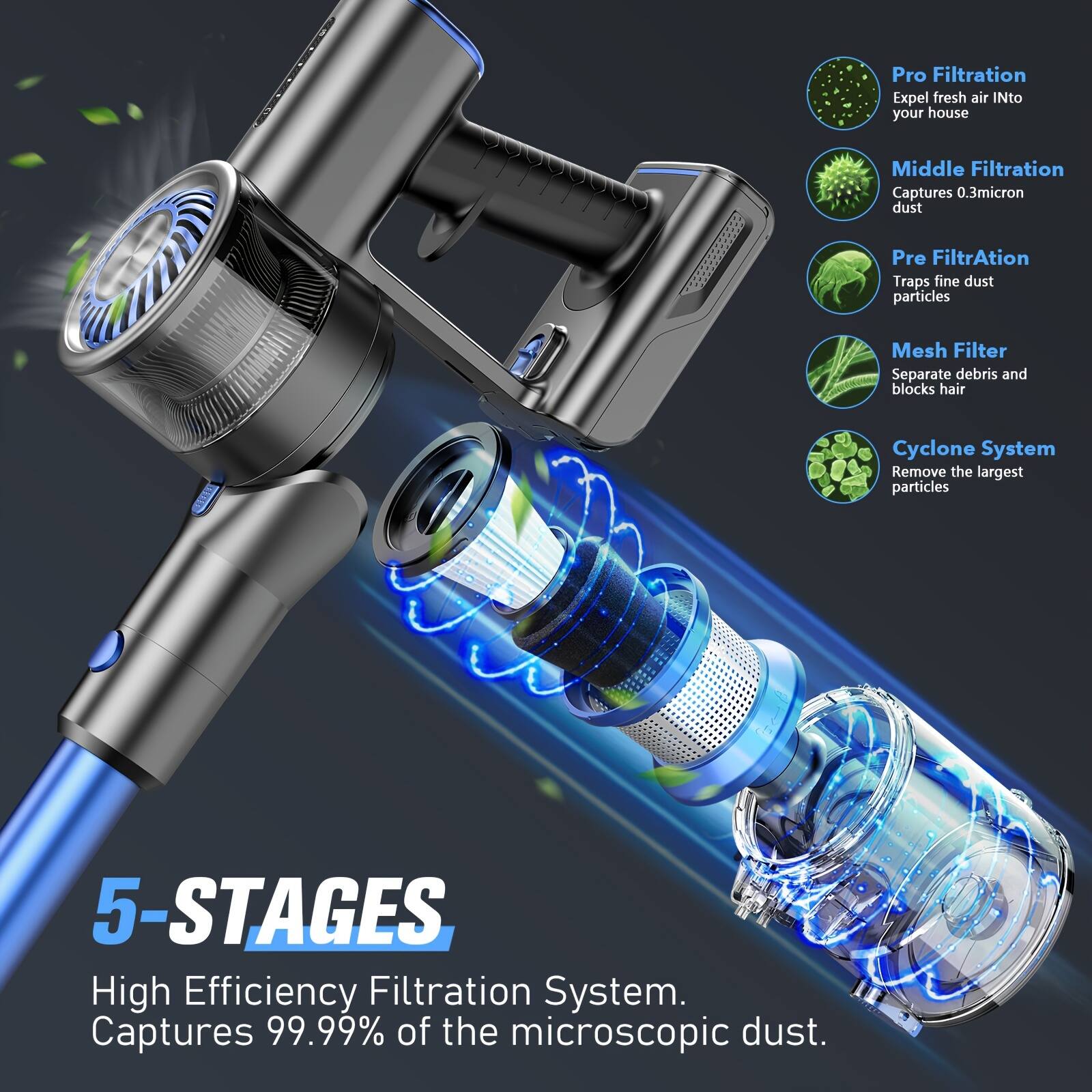 Pro Filtration
Expel fresh air INto your house

Middle Filtration
Captures 0.3micron dust

Pre FiltrAtion
Traps fine dust particles

Mesh Filter
Separate debris and blocks hair

Cyclone System
Remove the largest particles

5-STAGES

High Efficiency Filtration System.
Captures 99.99% of the microscopic dust.