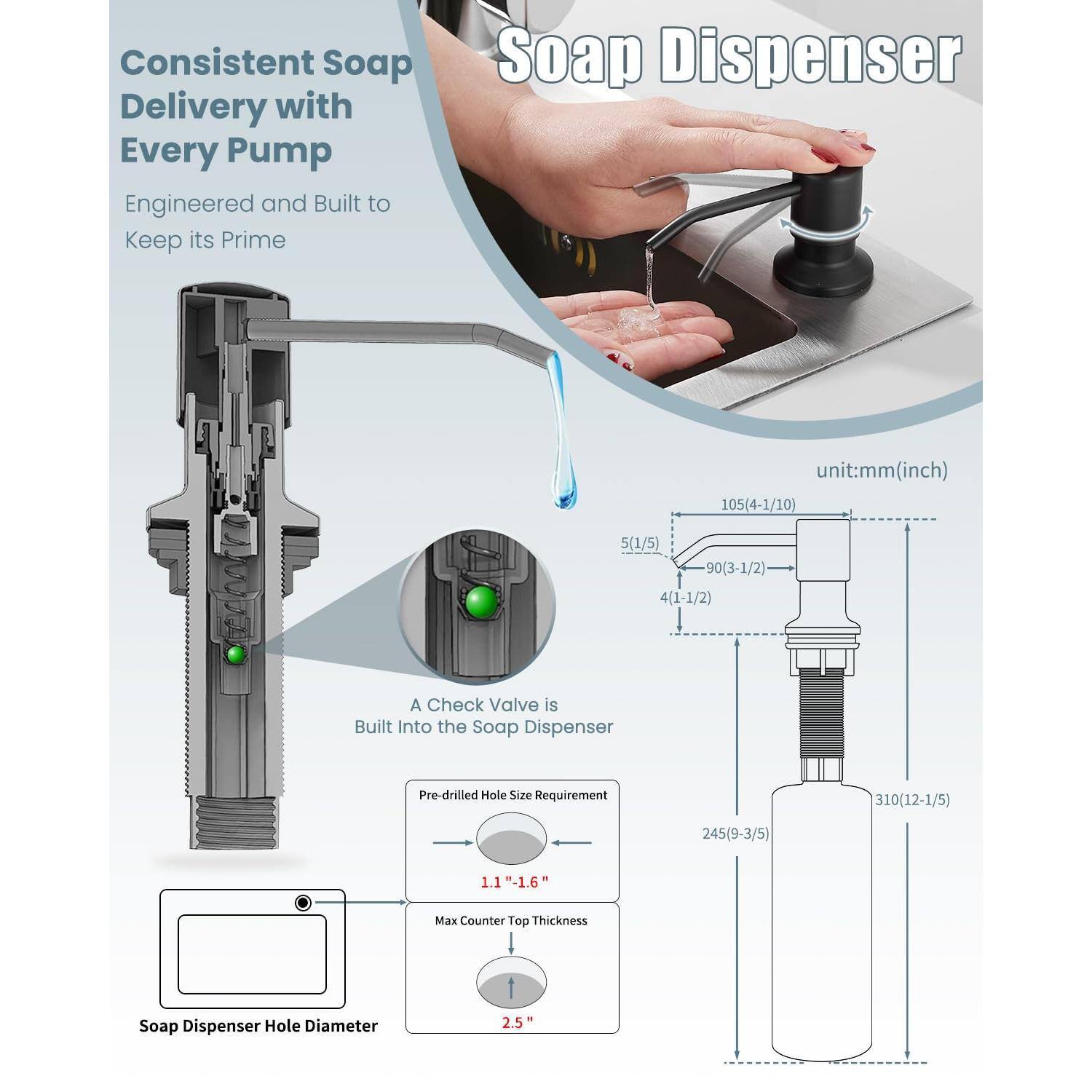 Soap Dispenser

Consistent Soap Delivery with Every Pump

Engineered and Built to Keep its Prime

A Check Valve is Built Into the Soap Dispenser

unit:mm(inch)

105(4-1/10)

5(1/5)

90(3-1/2)

4(1-1/2)

310(12-1/5)

245(9-3/5)

Pre-drilled Hole Size Requirement

1.1 "-1.6 "

Max Counter Top Thickness

2.5 "

Soap Dispenser Hole Diameter