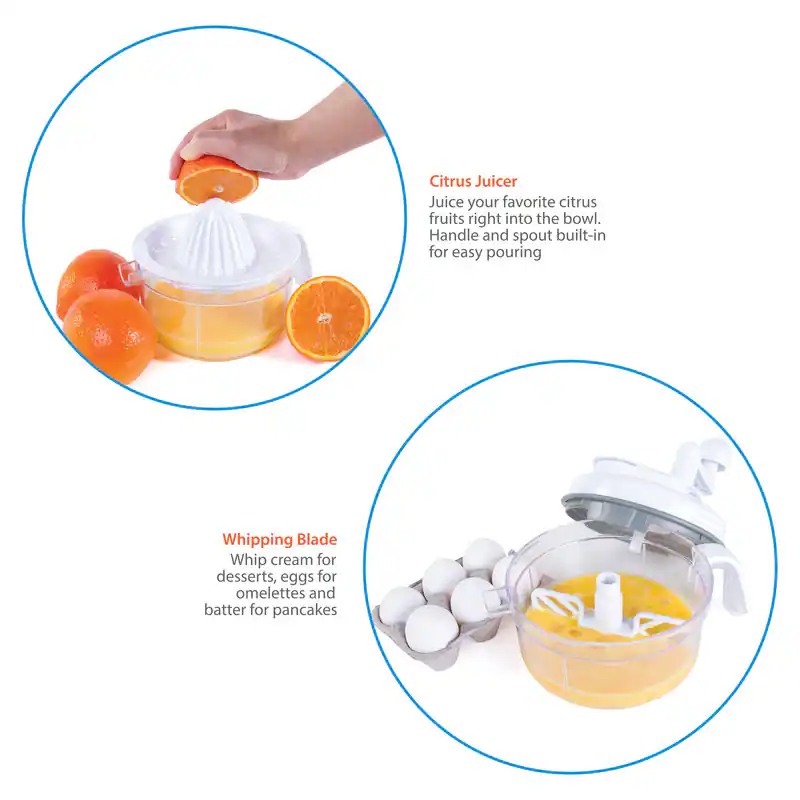 Citrus Juicer
Juice your favorite citrus fruits right into the bowl. Handle and spout built-in for easy pouring

Whipping Blade
Whip cream for desserts, eggs for omelettes and batter for pancakes