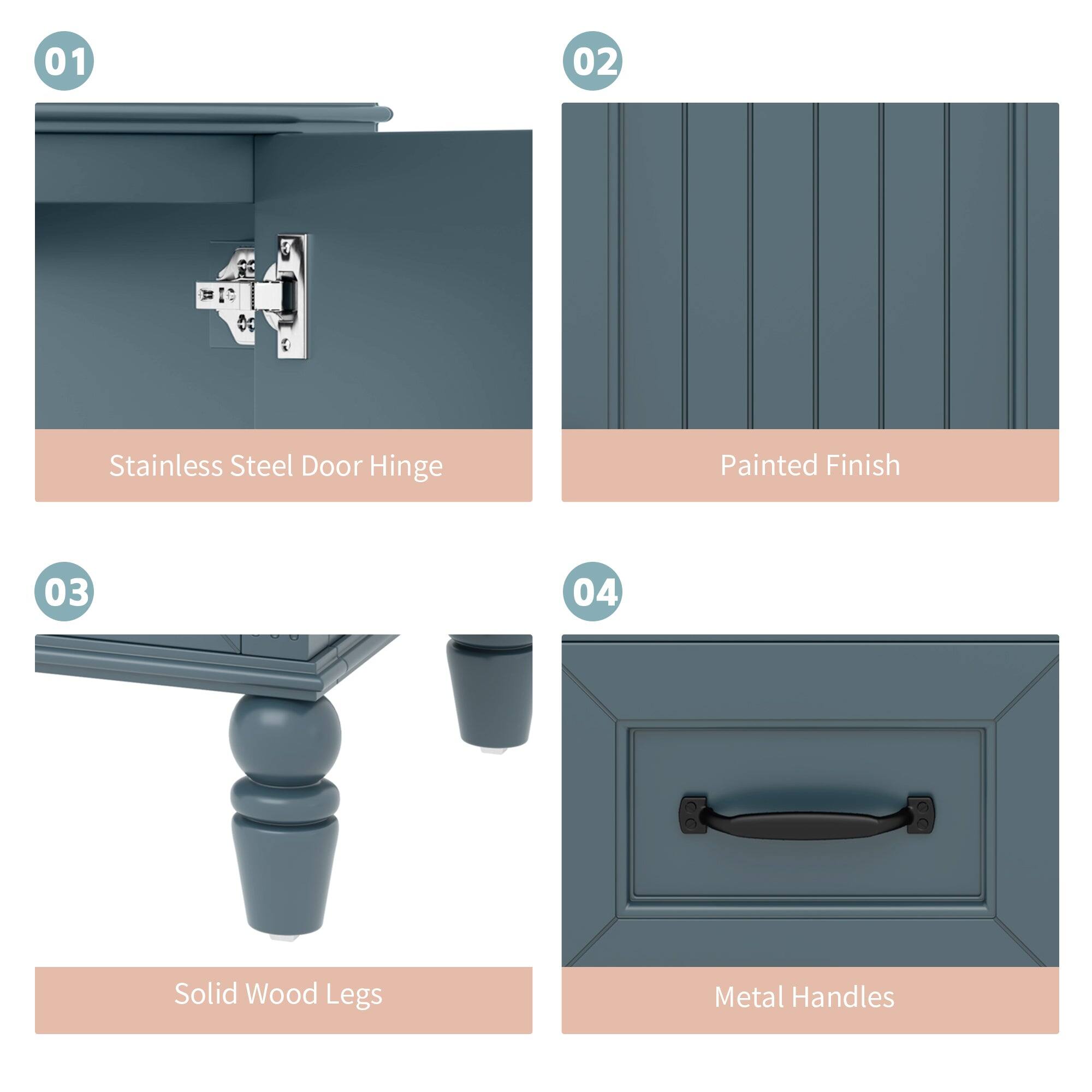 01

Stainless Steel Door Hinge

02

Painted Finish

03

Solid Wood Legs

04

Metal Handles