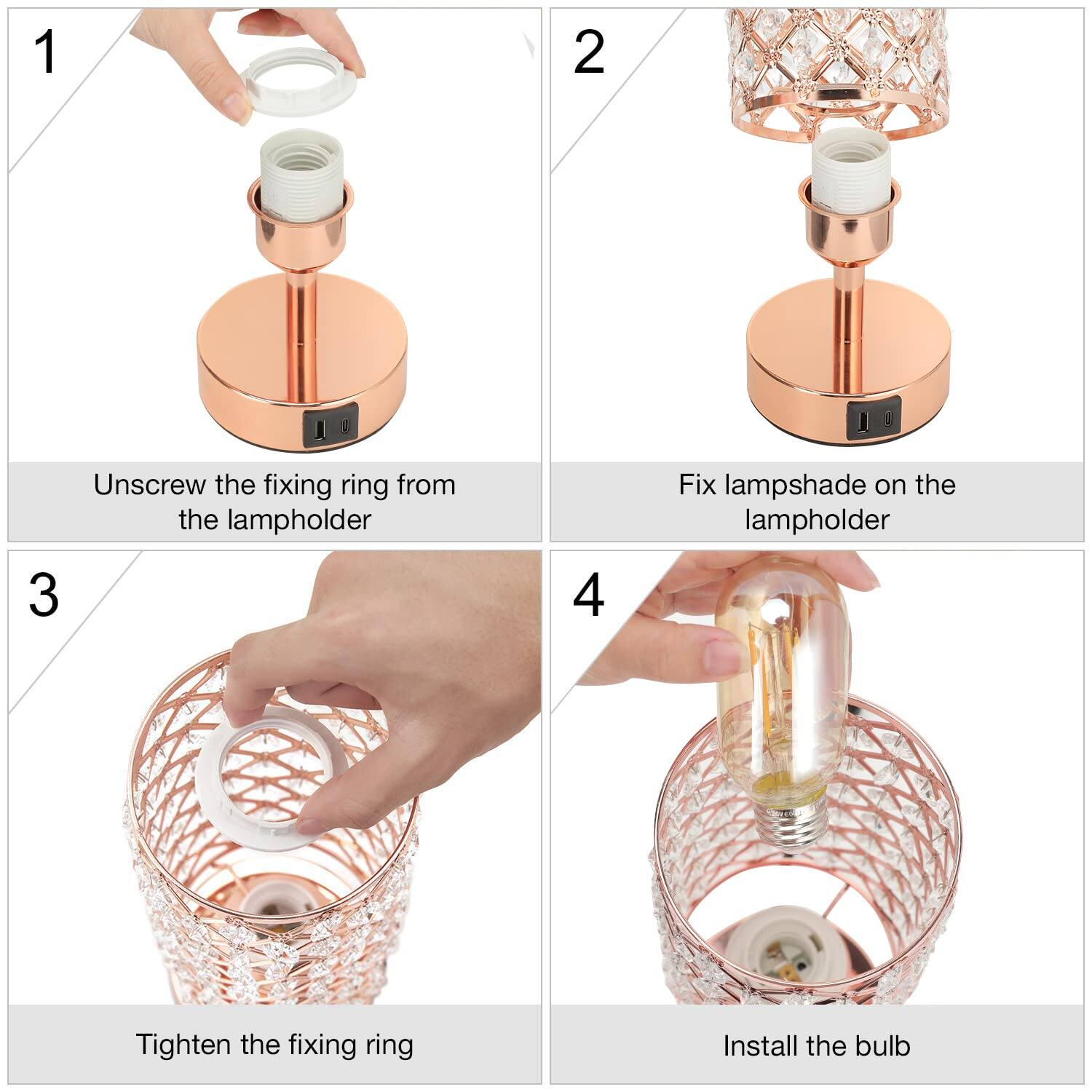 1

Unscrew the fixing ring from the lampholder

2

Fix lampshade on the lampholder

3

Tighten the fixing ring

4

Install the bulb