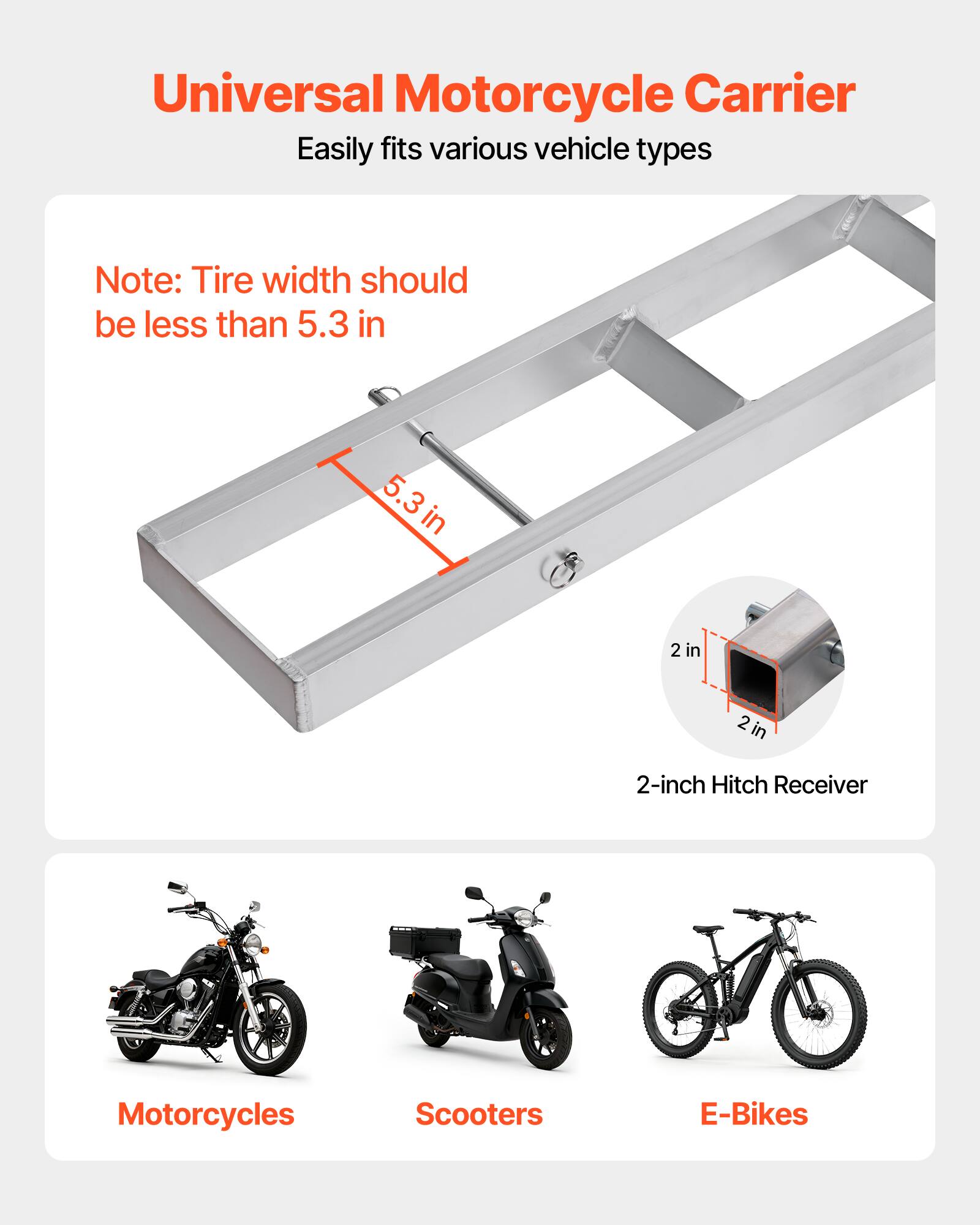 Universal Motorcycle Carrier

Easily fits various vehicle types

Note: Tire width should be less than 5.3 in

5.3 in

2 in

2 in

2-inch Hitch Receiver

Motorcycles

Scooters

E-Bikes