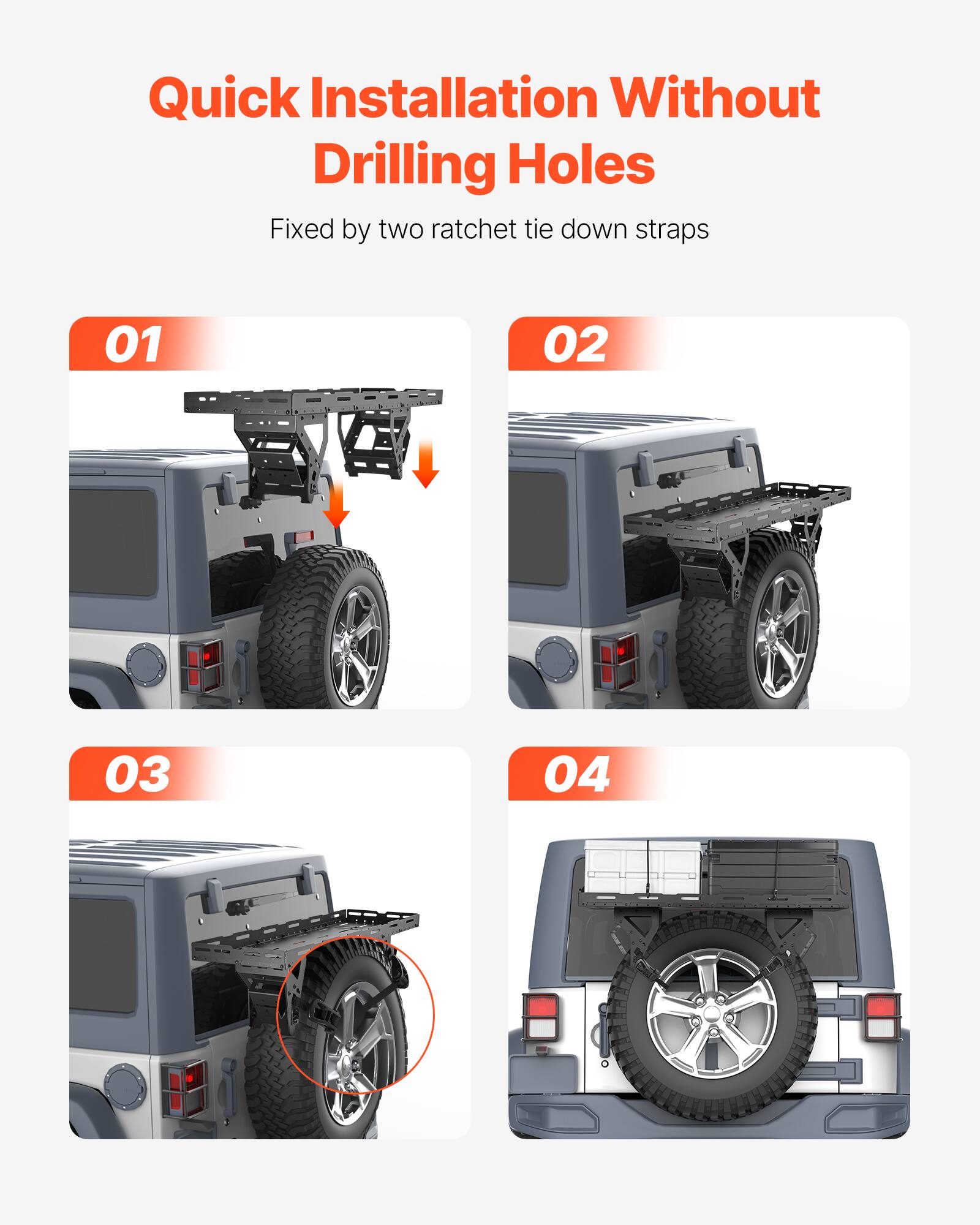 Quick Installation Without Drilling Holes

Fixed by two ratchet tie down straps

01

02

03

04