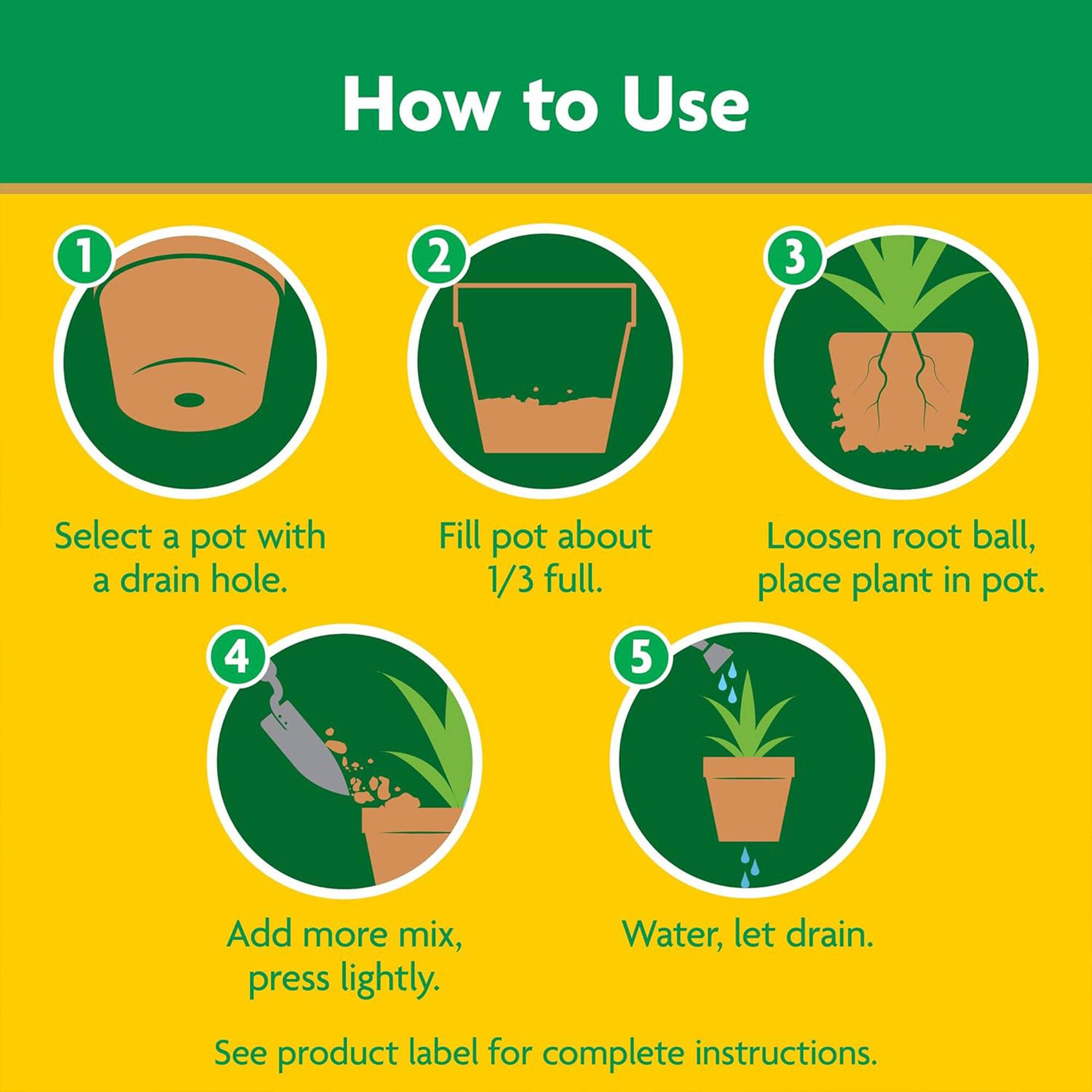 How to Use

1

Select a pot with a drain hole.

2

Fill pot about 1/3 full.

3

Loosen root ball, place plant in pot.

4

Add more mix, press lightly.

5

Water, let drain.

See product label for complete instructions.