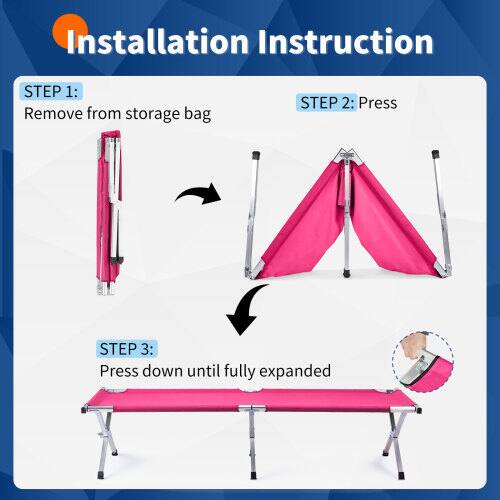 Installation Instruction

STEP 1:
Remove from storage bag

STEP 2: Press

STEP 3:
Press down until fully expanded