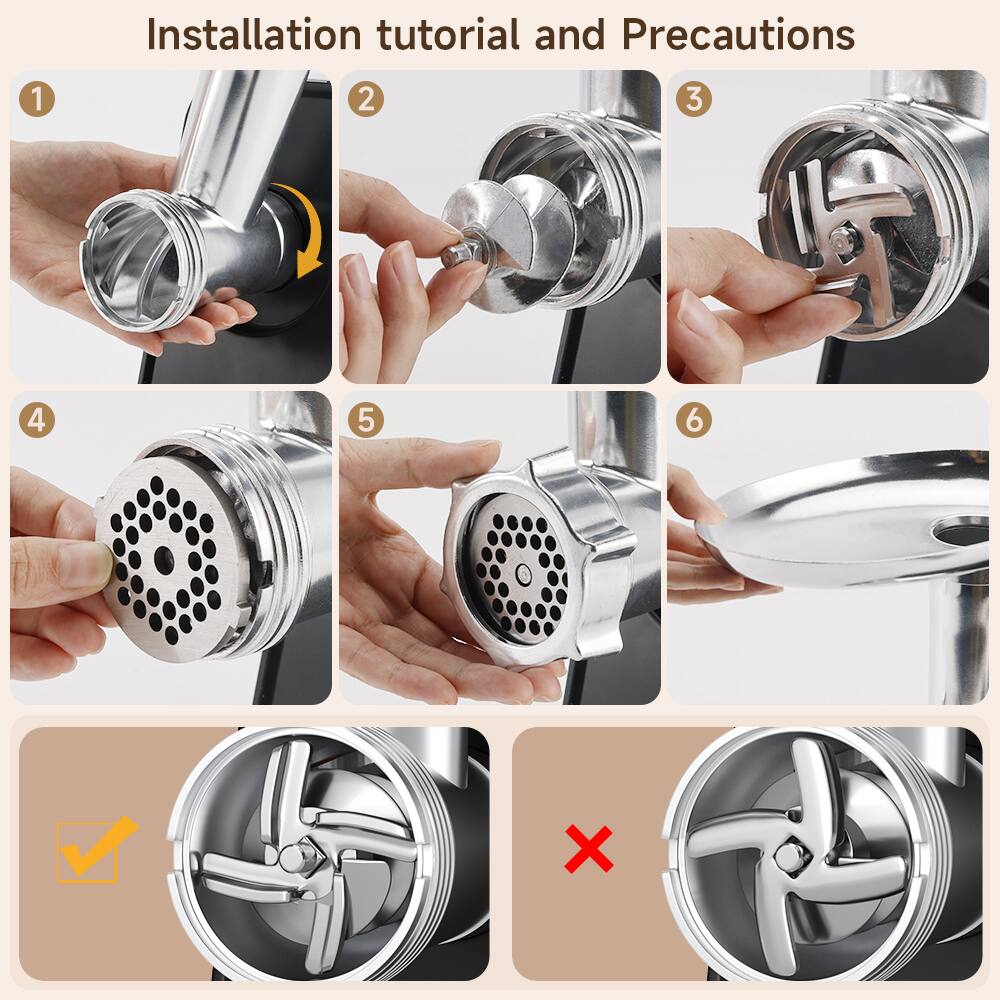 Installation tutorial and Precautions

1

2

3

4

5

6