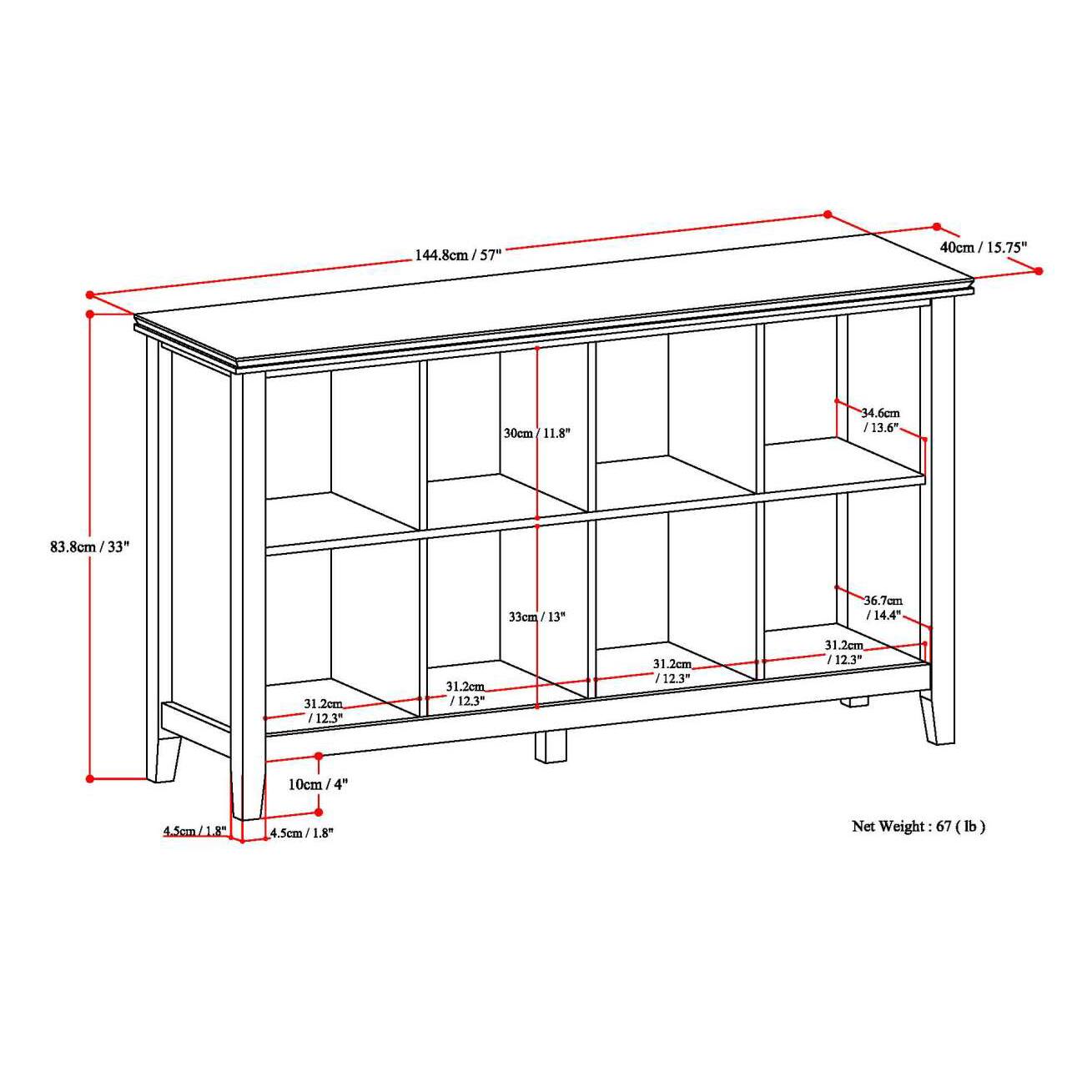 144.8cm / 57"

40cm / 15.75"

83.8cm / 33"

30cm / 11.8"

34.6cm / 13.6"

33cm / 13"

36.7cm / 14.4"

31.2cm / 12.3"

31.2cm / 12.3"

31.2cm / 12.3"

31.2cm / 12.3"

10cm / 4"

4.5cm / 1.8"

4.5cm / 1.8"

Net Weight : 67 ( lb )