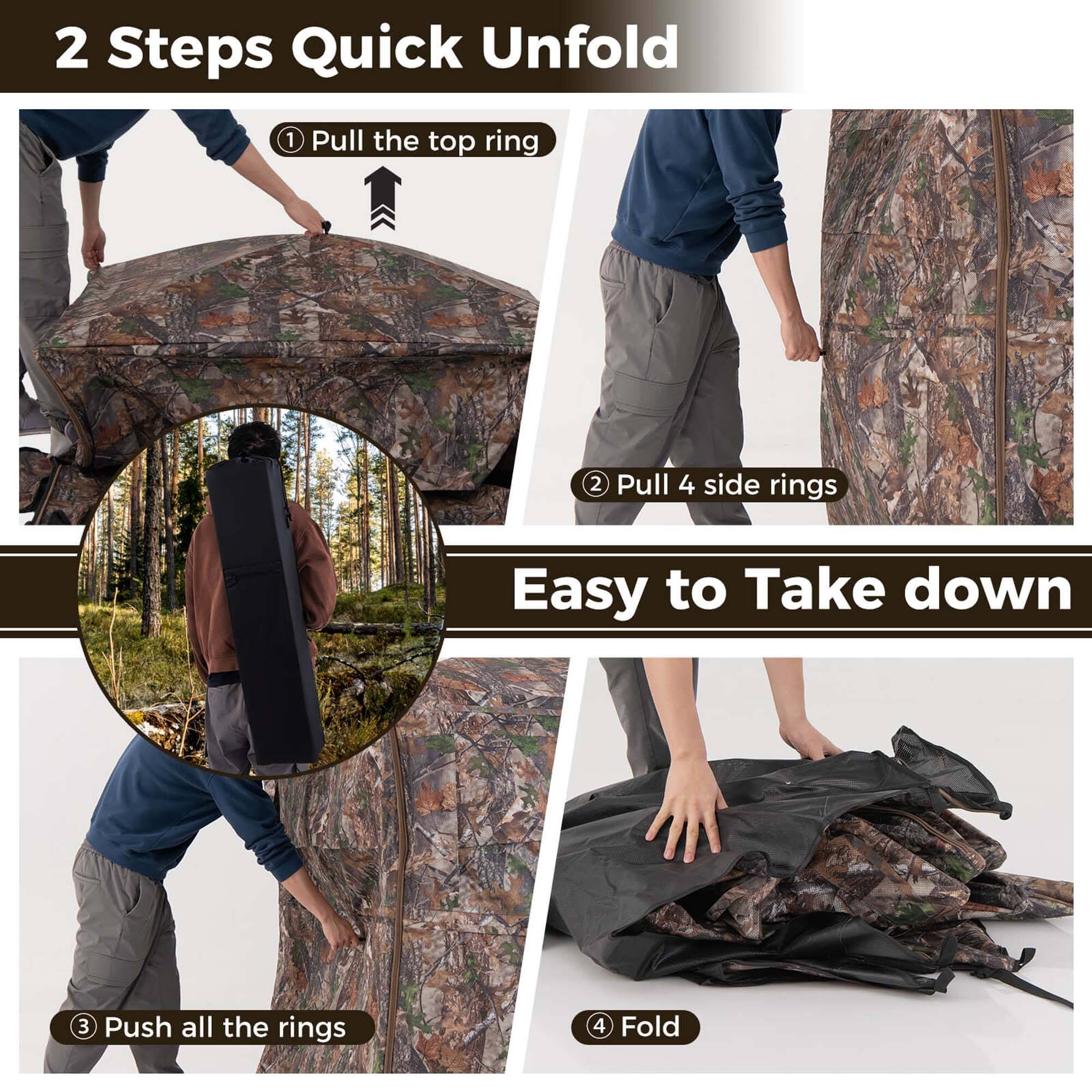 2 Steps Quick Unfold

① Pull the top ring

② Pull 4 side rings

Easy to Take down

③ Push all the rings

④ Fold