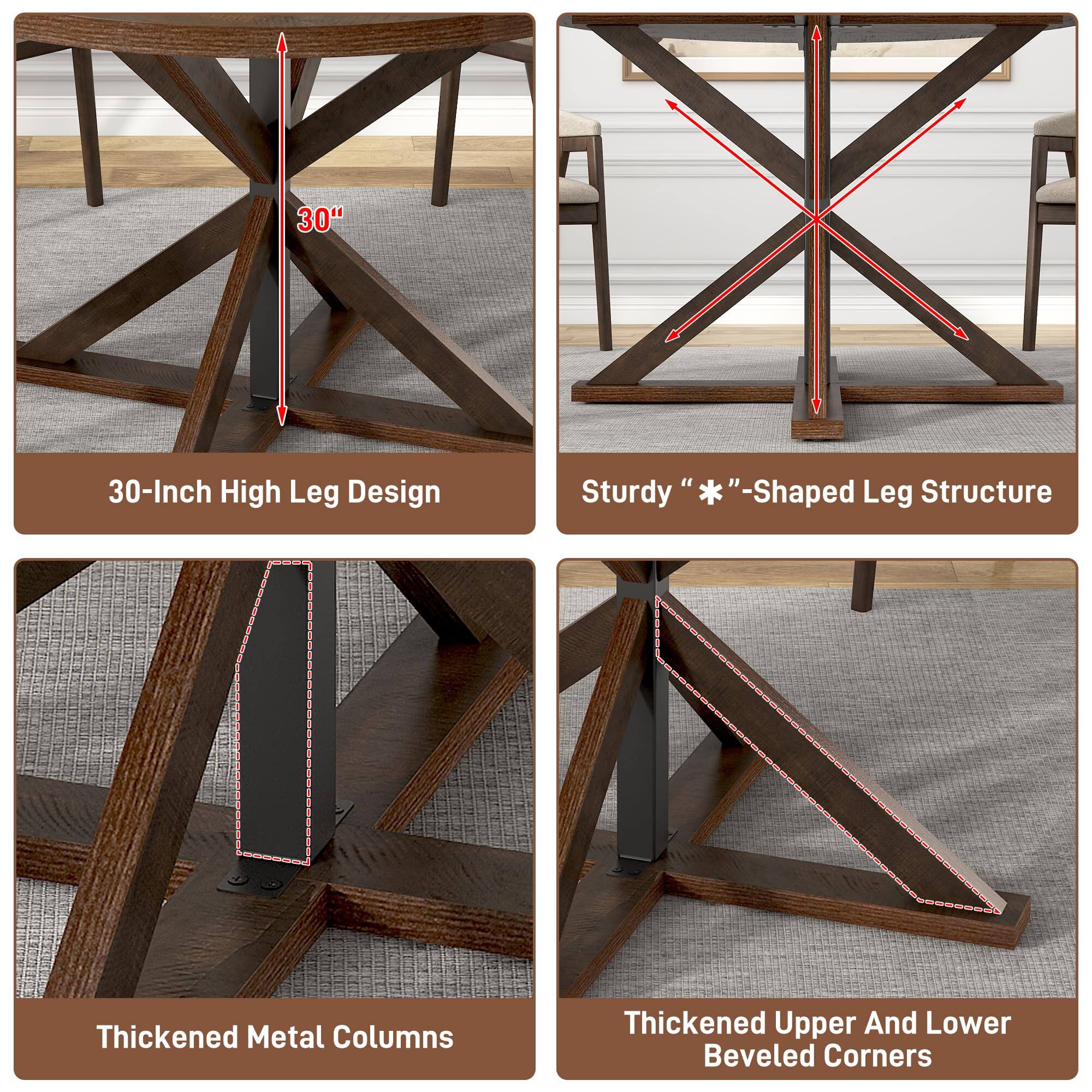 30"

30-Inch High Leg Design

Sturdy "✱"-Shaped Leg Structure

Thickened Metal Columns

Thickened Upper And Lower Beveled Corners