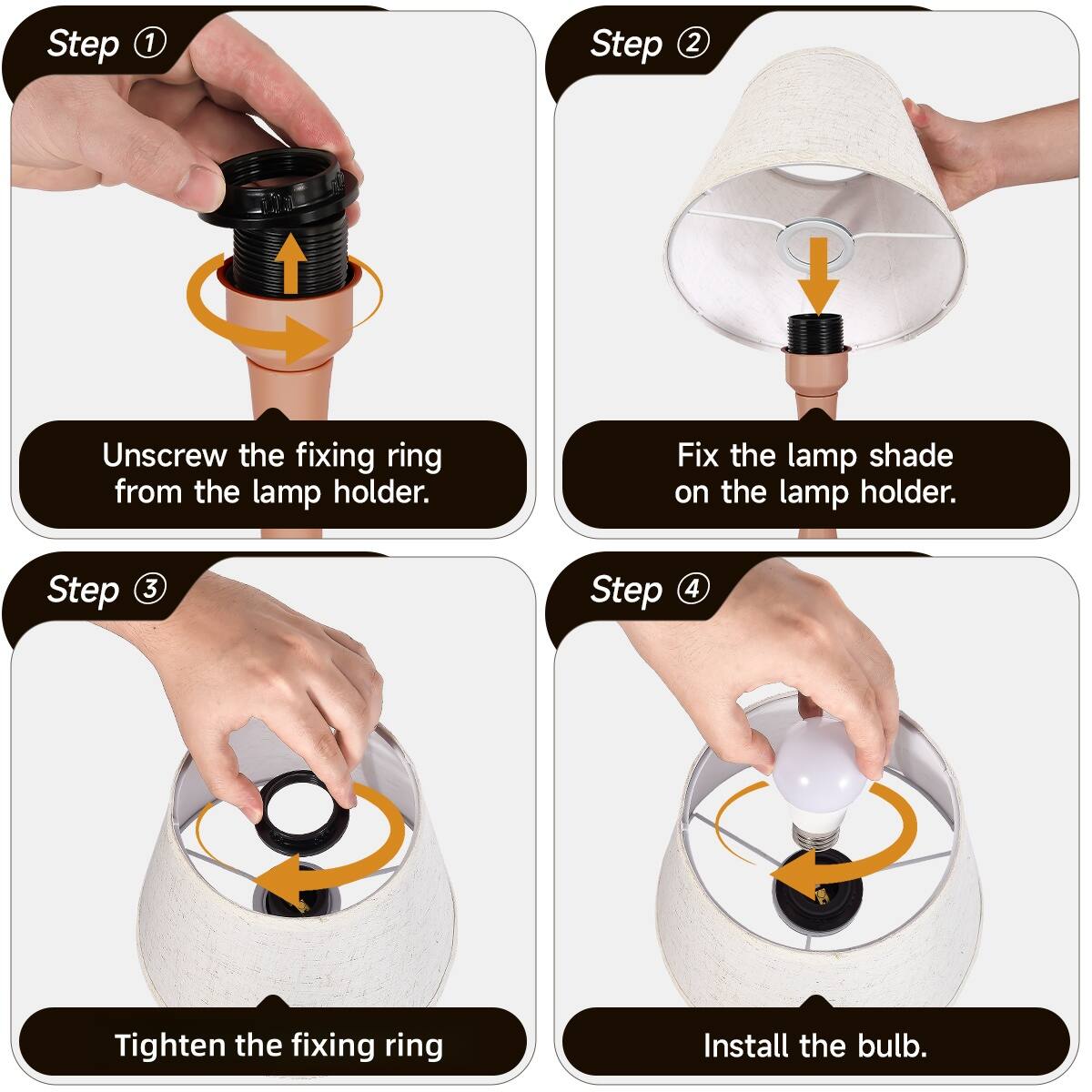 Step ①

Unscrew the fixing ring from the lamp holder.

Step ②

Fix the lamp shade on the lamp holder.

Step ③

Tighten the fixing ring

Step ④

Install the bulb.