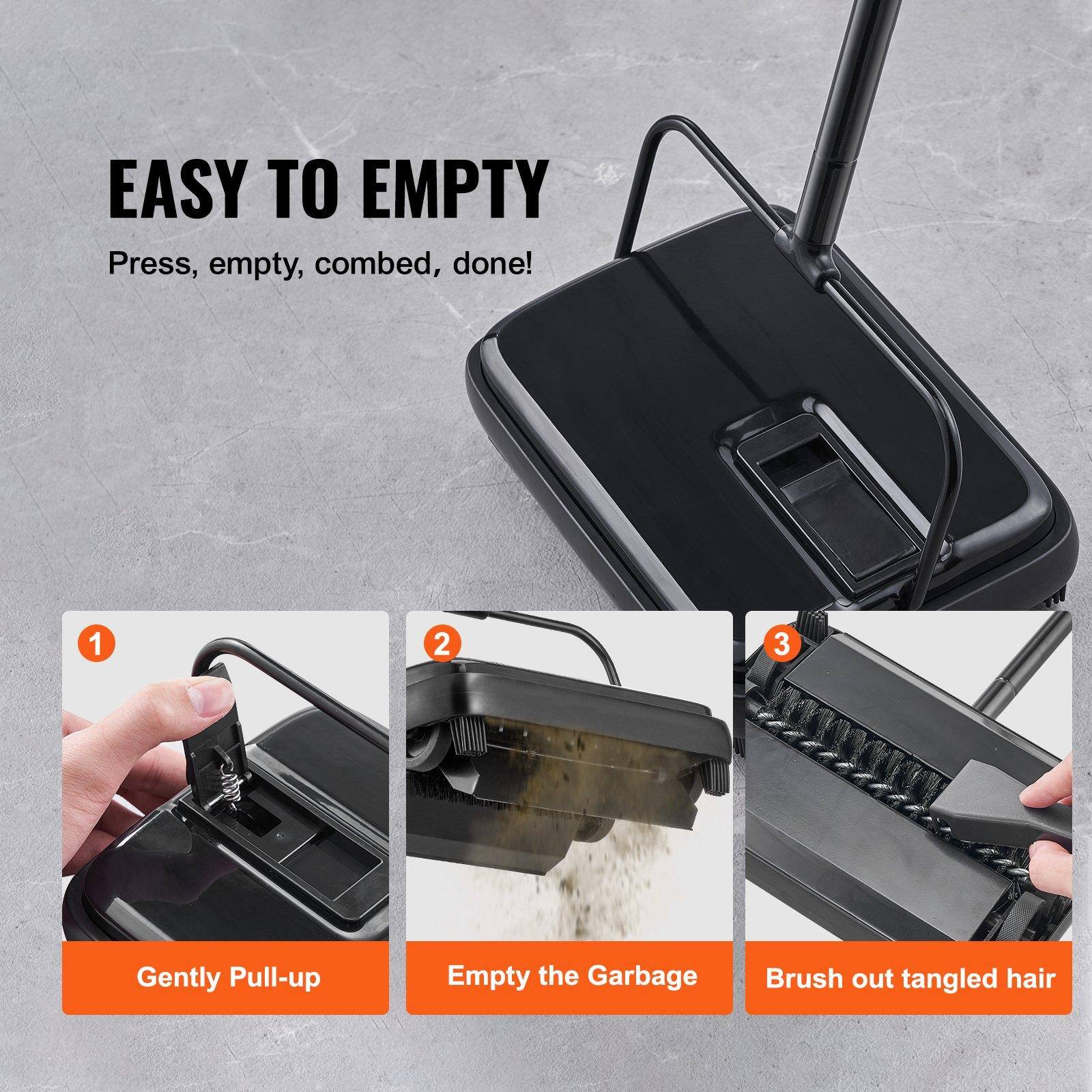 EASY TO EMPTY

Press, empty, combed, done!

1

Gently Pull-up

2

Empty the Garbage

3

Brush out tangled hair