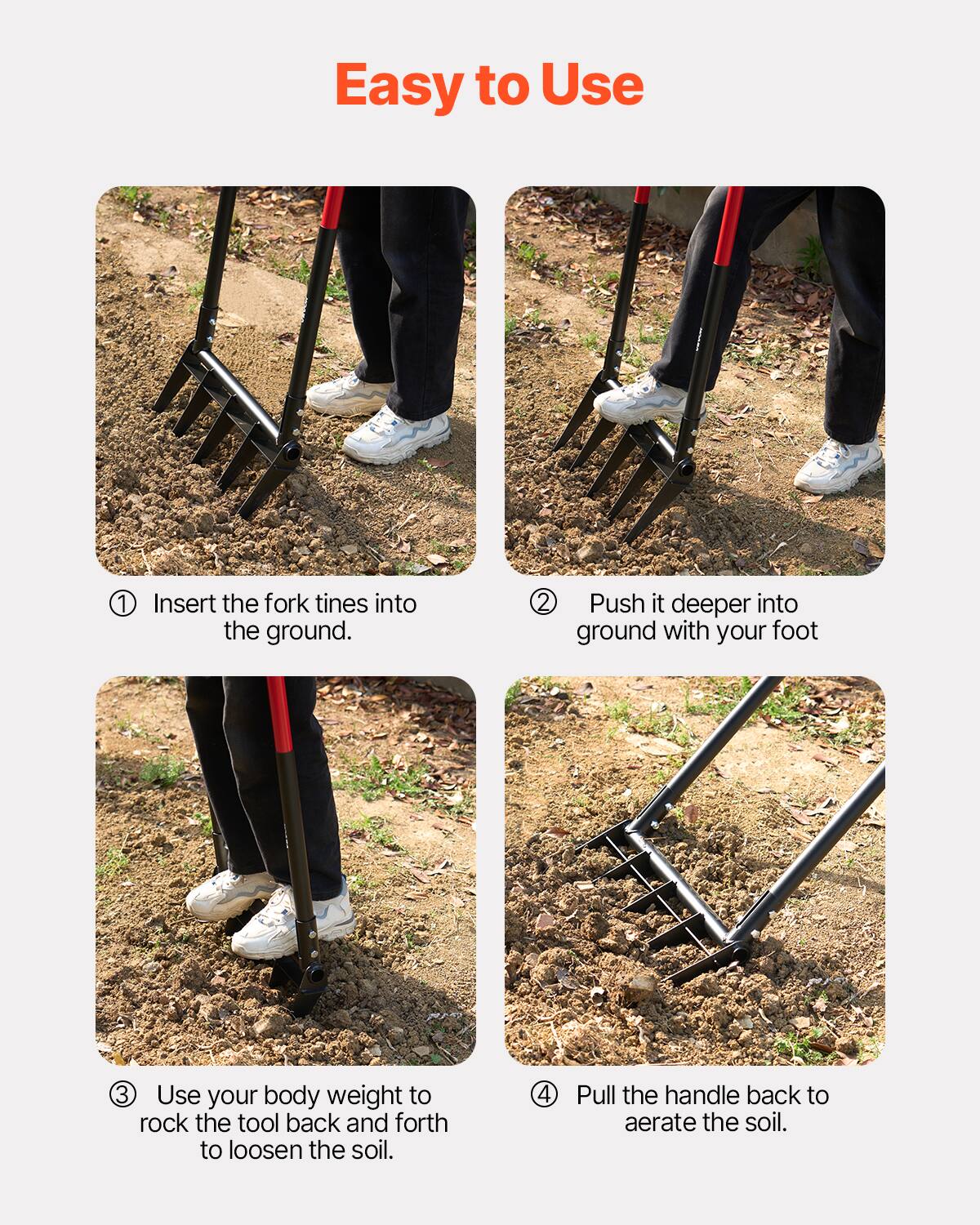 Easy to Use

① Insert the fork tines into the ground.

② Push it deeper into ground with your foot

③ Use your body weight to rock the tool back and forth to loosen the soil.

④ Pull the handle back to aerate the soil.