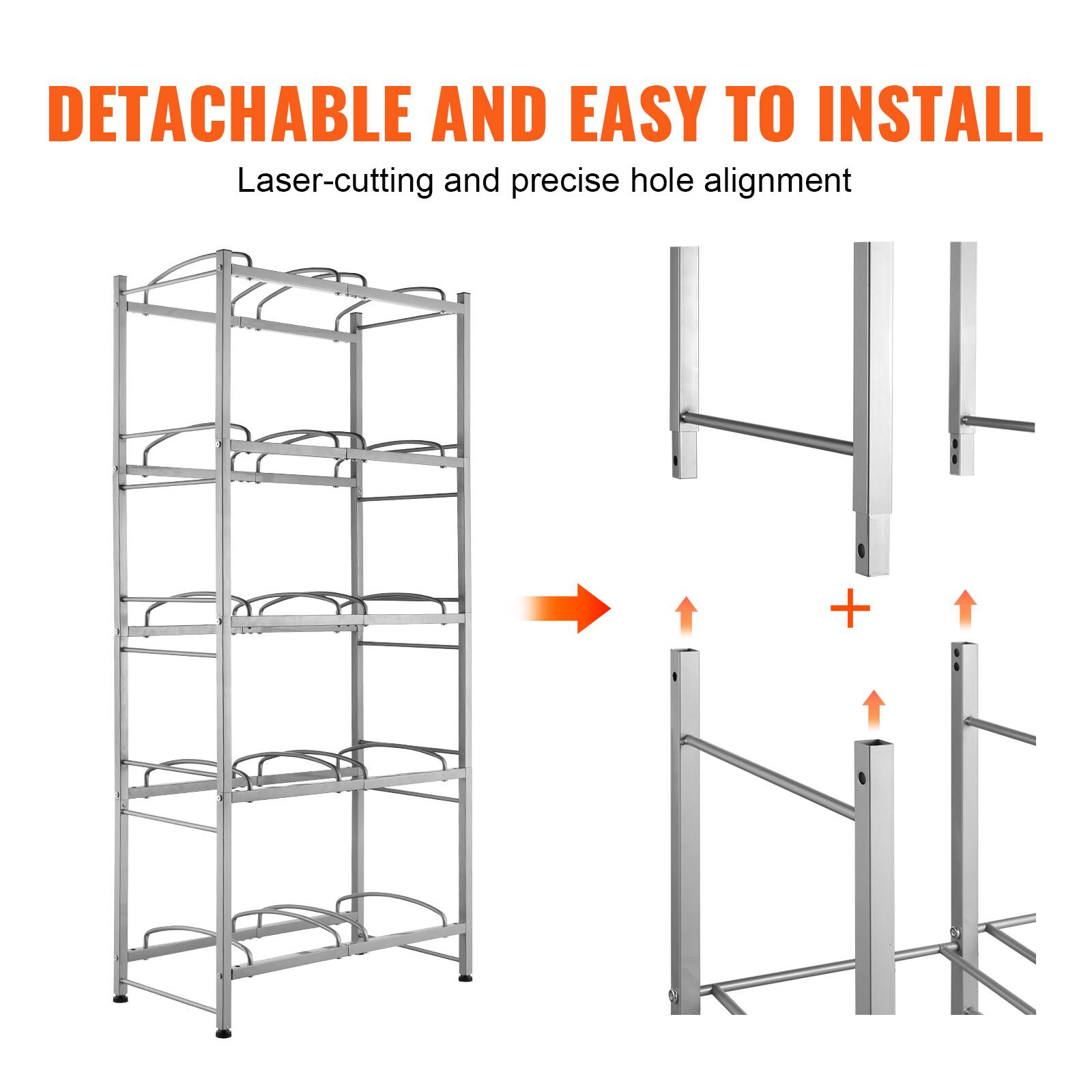 DETACHABLE AND EASY TO INSTALL

Laser-cutting and precise hole alignment

+