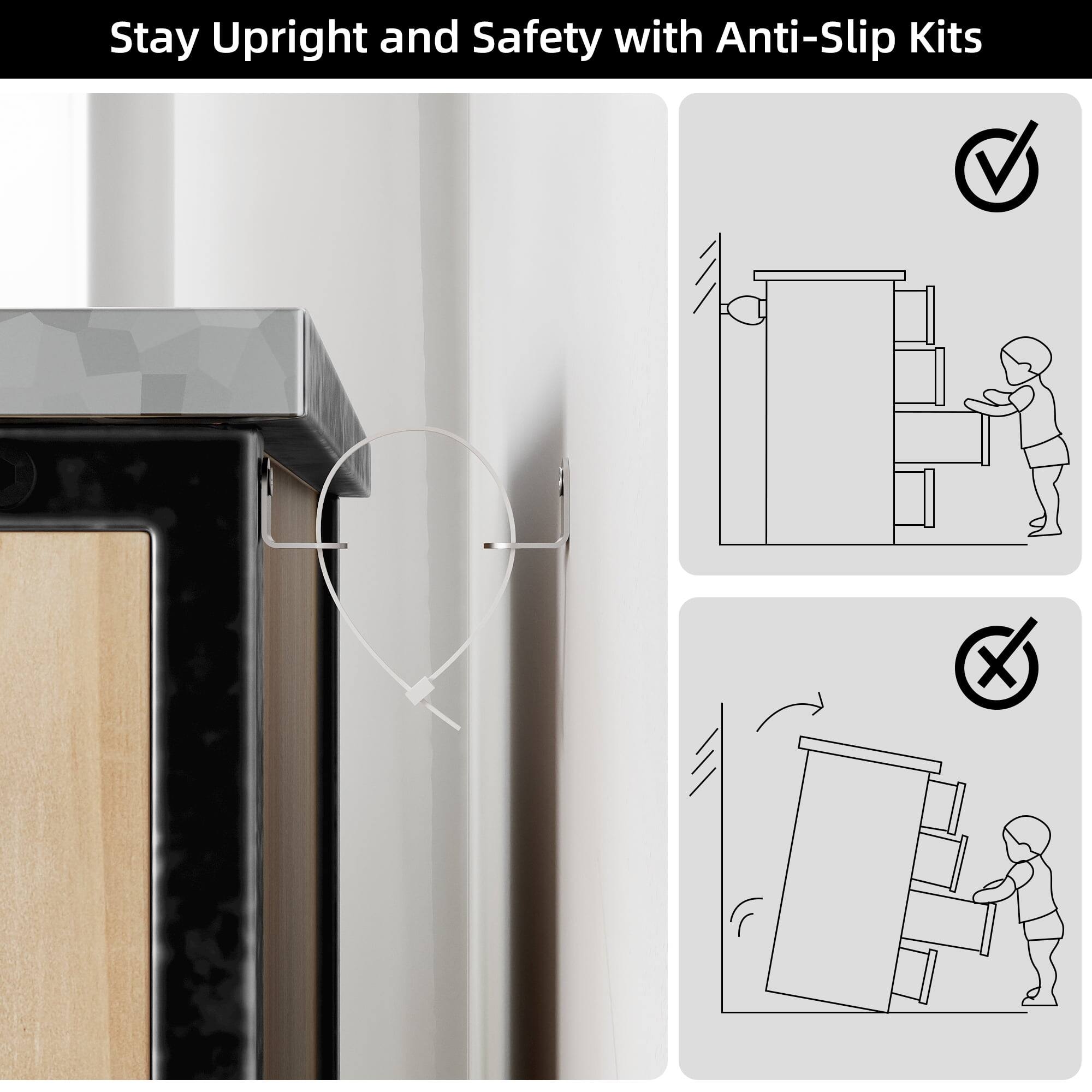 Stay Upright and Safety with Anti-Slip Kits