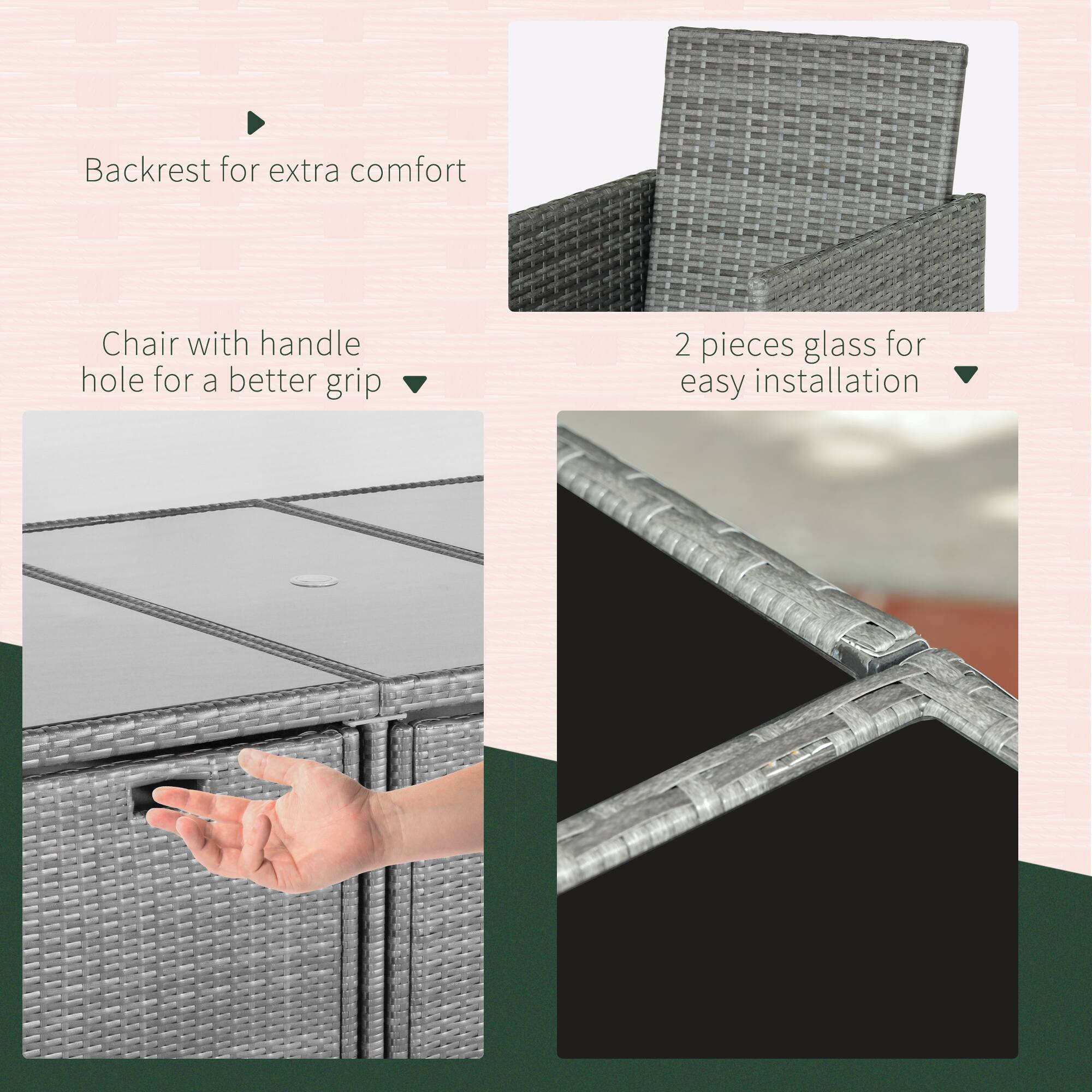 Backrest for extra comfort

Chair with handle hole for a better grip

2 pieces glass for easy installation