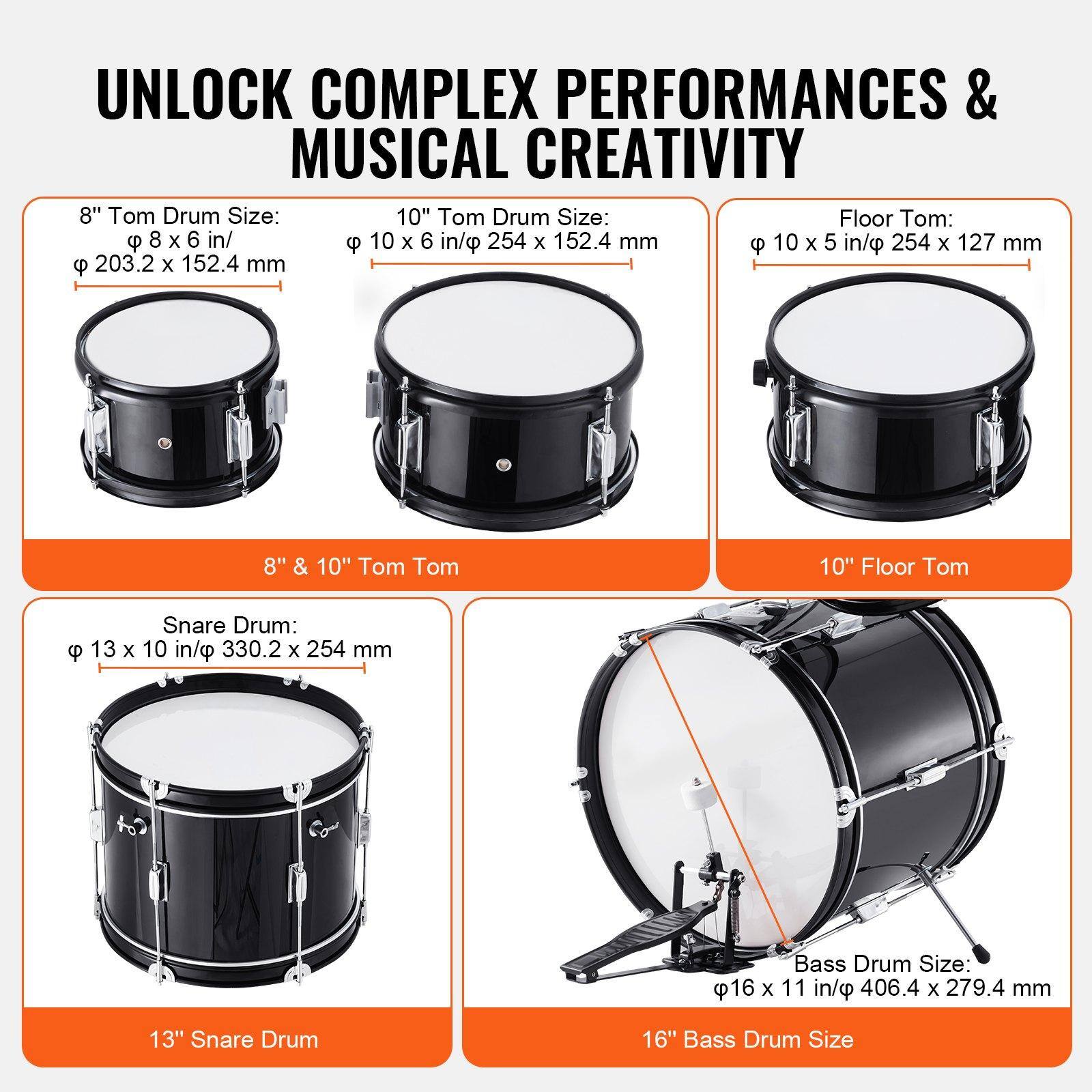 UNLOCK COMPLEX PERFORMANCES & MUSICAL CREATIVITY

8'' Tom Drum Size: φ 8 x 6 in/ φ 203.2 x 152.4 mm

10'' Tom Drum Size: φ 10 x 6 in/φ 254 x 152.4 mm

8'' & 10'' Tom Tom

Floor Tom: φ 10 x 5 in/φ 254 x 127 mm

10'' Floor Tom

Snare Drum: φ 13 x 10 in/φ 330.2 x 254 mm

13'' Snare Drum

Bass Drum Size: φ16 x 11 in/φ 406.4 x 279.4 mm

16'' Bass Drum Size