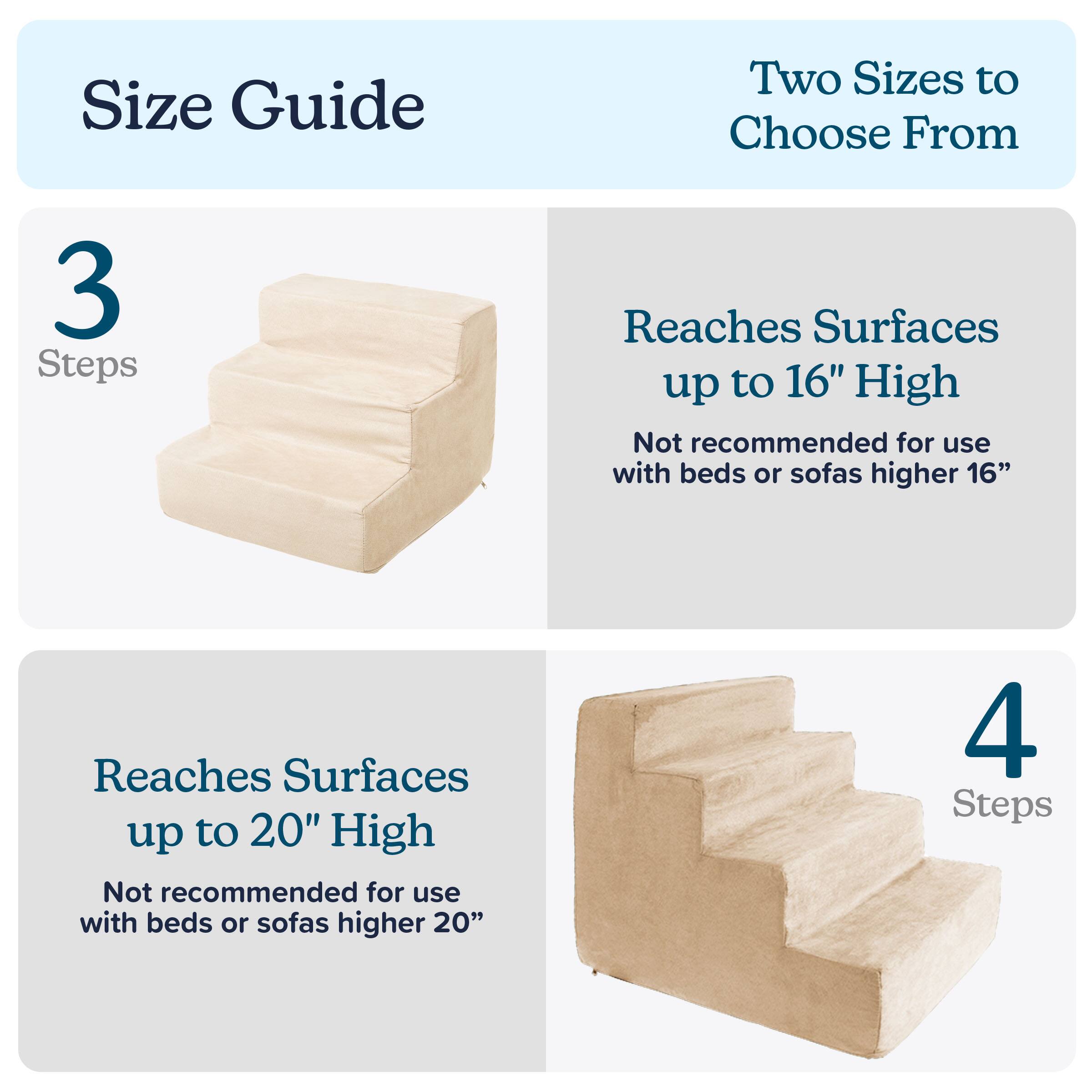 Size Guide

Two Sizes to Choose From

3
Steps

Reaches Surfaces up to 16" High

Not recommended for use with beds or sofas higher 16”

Reaches Surfaces up to 20" High

Not recommended for use with beds or sofas higher 20”

4
Steps