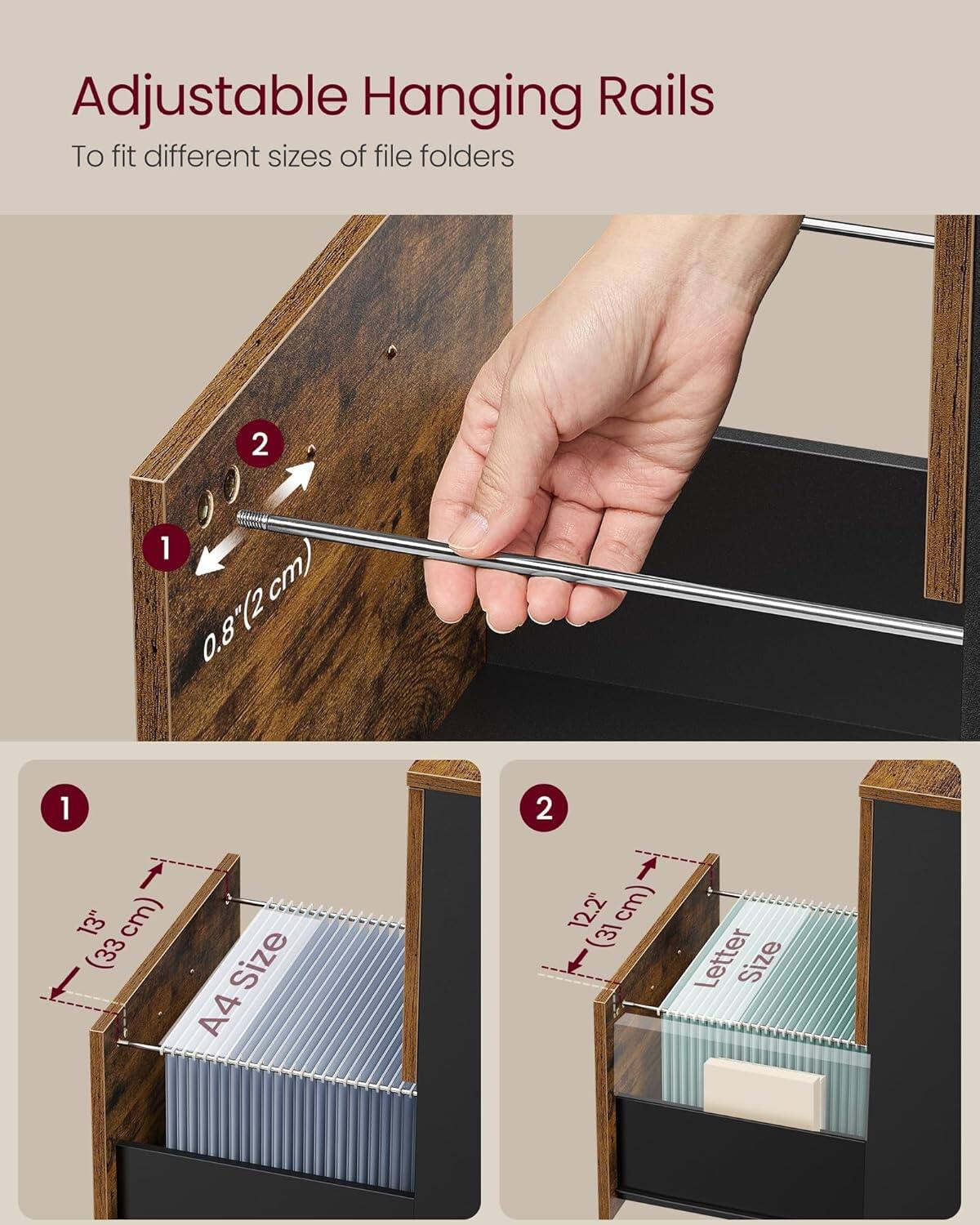 Adjustable Hanging Rails

To fit different sizes of file folders

2

1

0.8"(2 cm)

1

13"
(33 cm)

A4 Size

2

12.2"
(31 cm)

Letter Size