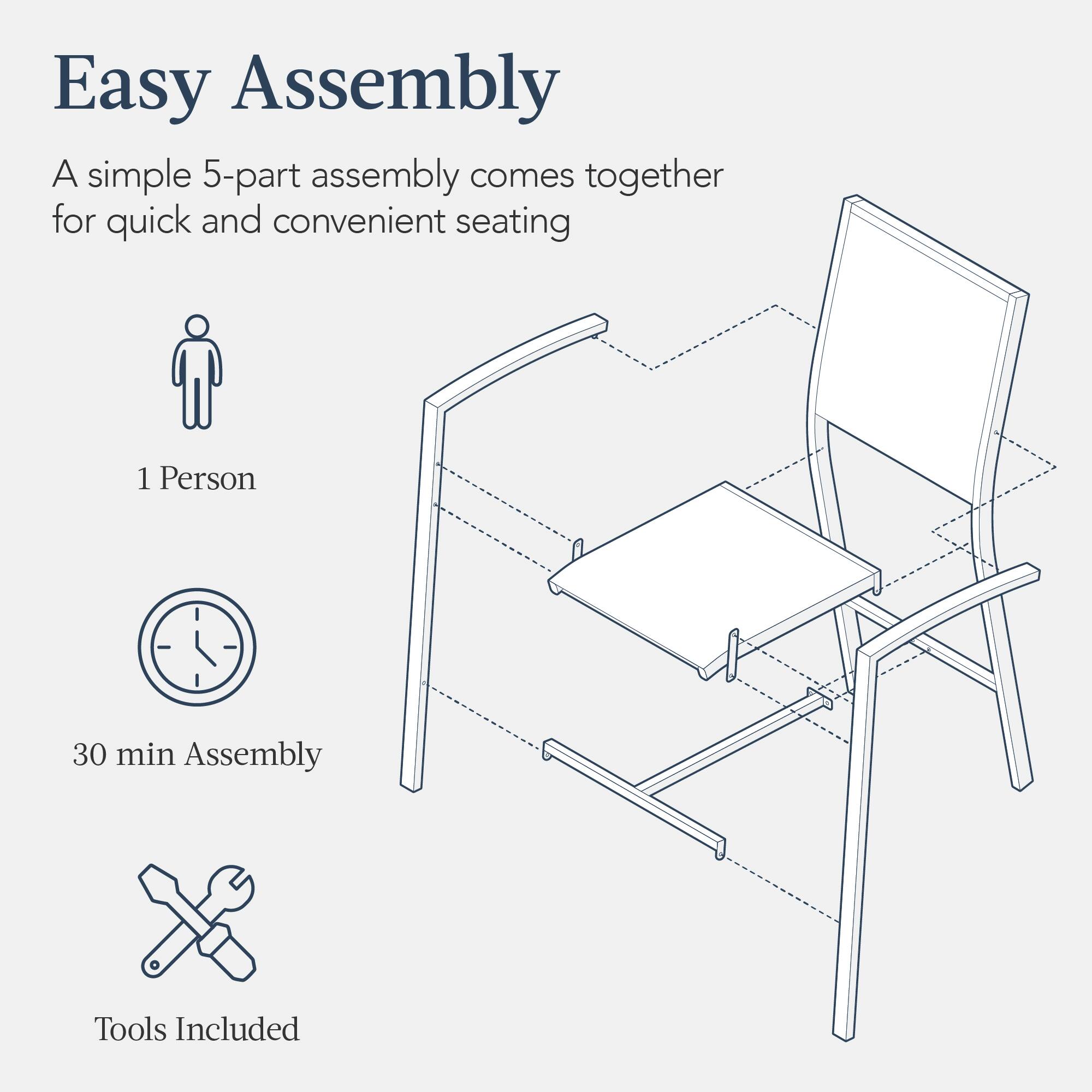 Easy Assembly

A simple 5-part assembly comes together for quick and convenient seating

1 Person

30 min Assembly

Tools Included