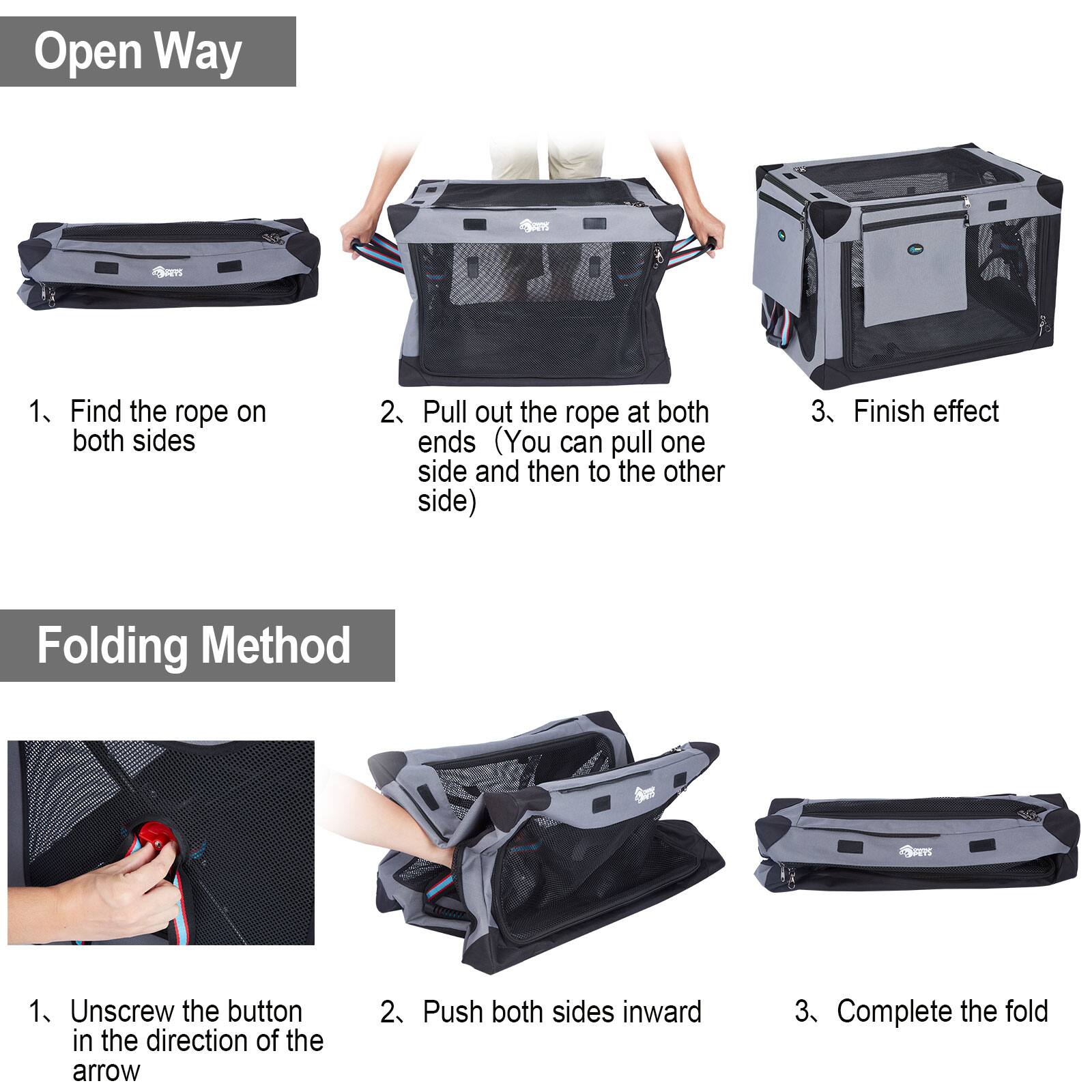 Open Way

OWNPETS

OWNPETS

1、Find the rope on both sides

2、Pull out the rope at both ends（You can pull one side and then to the other side)

3、Finish effect

Folding Method

OWNPETS

OWNPETS

1、Unscrew the button in the direction of the arrow

2、Push both sides inward

3、Complete the fold