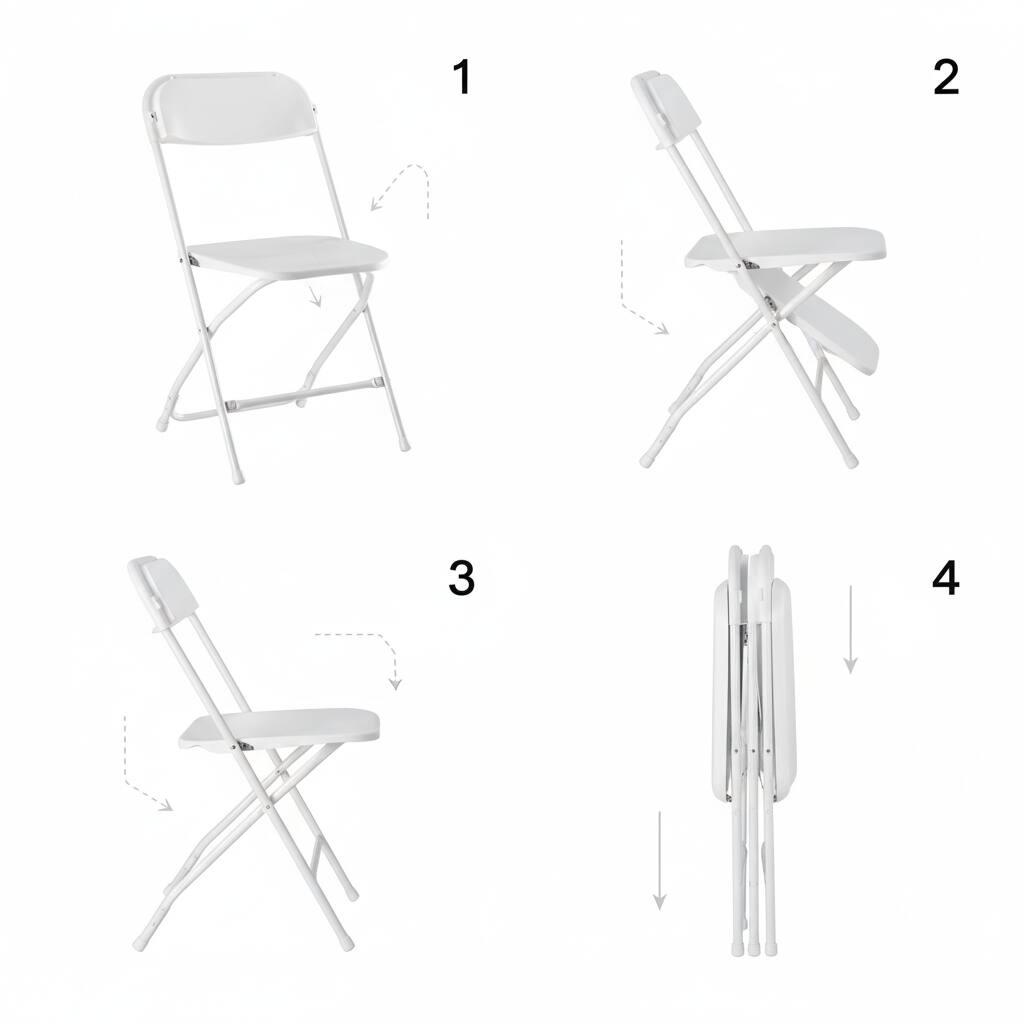 1

2

3

4