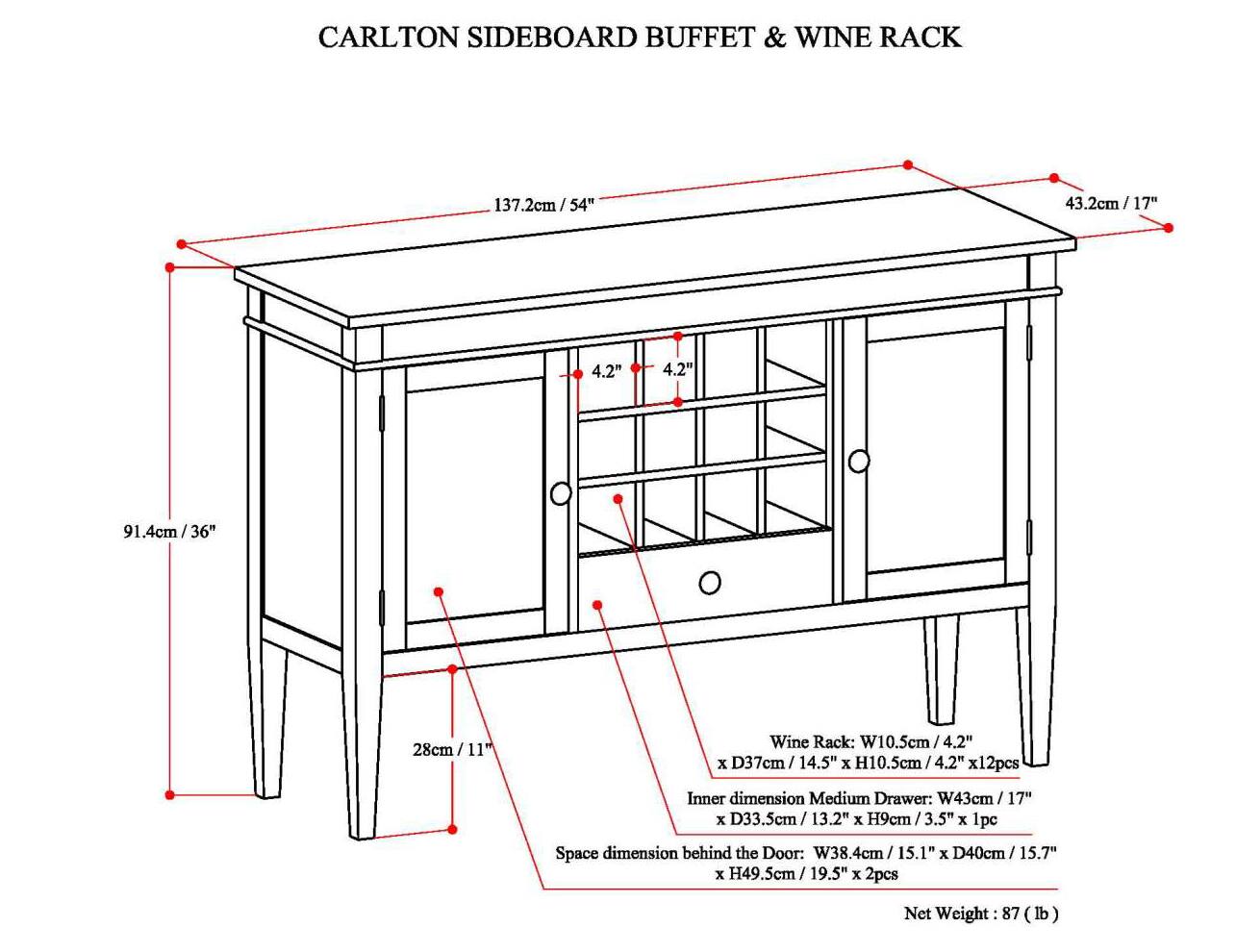 CARLTON SIDEBOARD BUFFET & WINE RACK

137.2cm / 54"

43.2cm / 17"

4.2"

4.2"

91.4cm / 36"

28cm / 11"

Wine Rack: W10.5cm / 4.2" x D37cm / 14.5" x H10.5cm / 4.2" x12pcs

Inner dimension Medium Drawer: W43cm / 17" x D33.5cm / 13.2" x H9cm / 3.5" x 1pc

Space dimension behind the Door: W38.4cm / 15.1" x D40cm / 15.7" x H49.5cm / 19.5" x 2pcs

Net Weight : 87 ( lb )