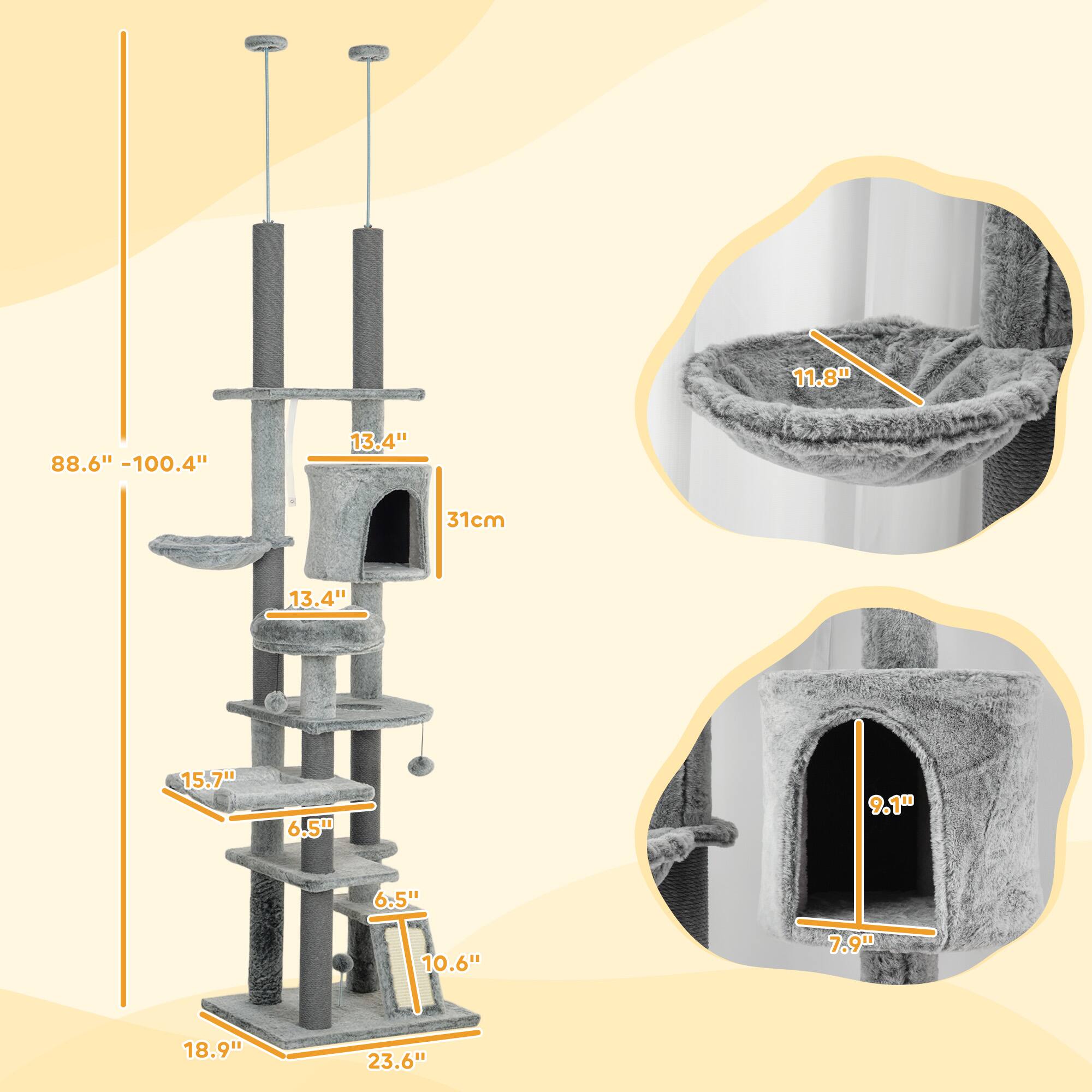 88.6" -100.4"

13.4"

31cm

13.4"

15.7"

6.5"

6.5"

10.6"

18.9"

23.6"

11.8"

9.1"

7.9"