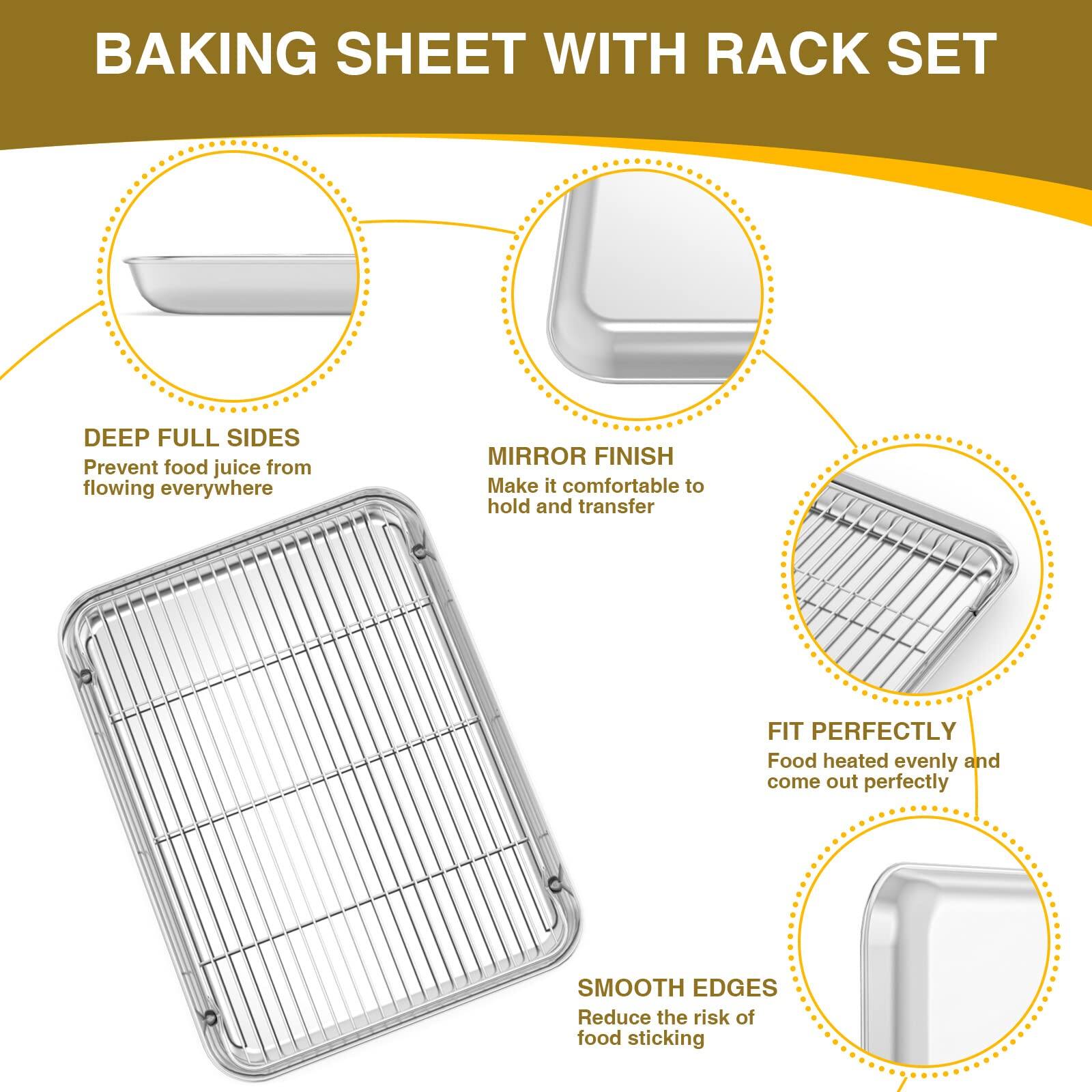 BAKING SHEET WITH RACK SET

DEEP FULL SIDES
Prevent food juice from flowing everywhere

MIRROR FINISH
Make it comfortable to hold and transfer

FIT PERFECTLY
Food heated evenly and come out perfectly

SMOOTH EDGES
Reduce the risk of food sticking