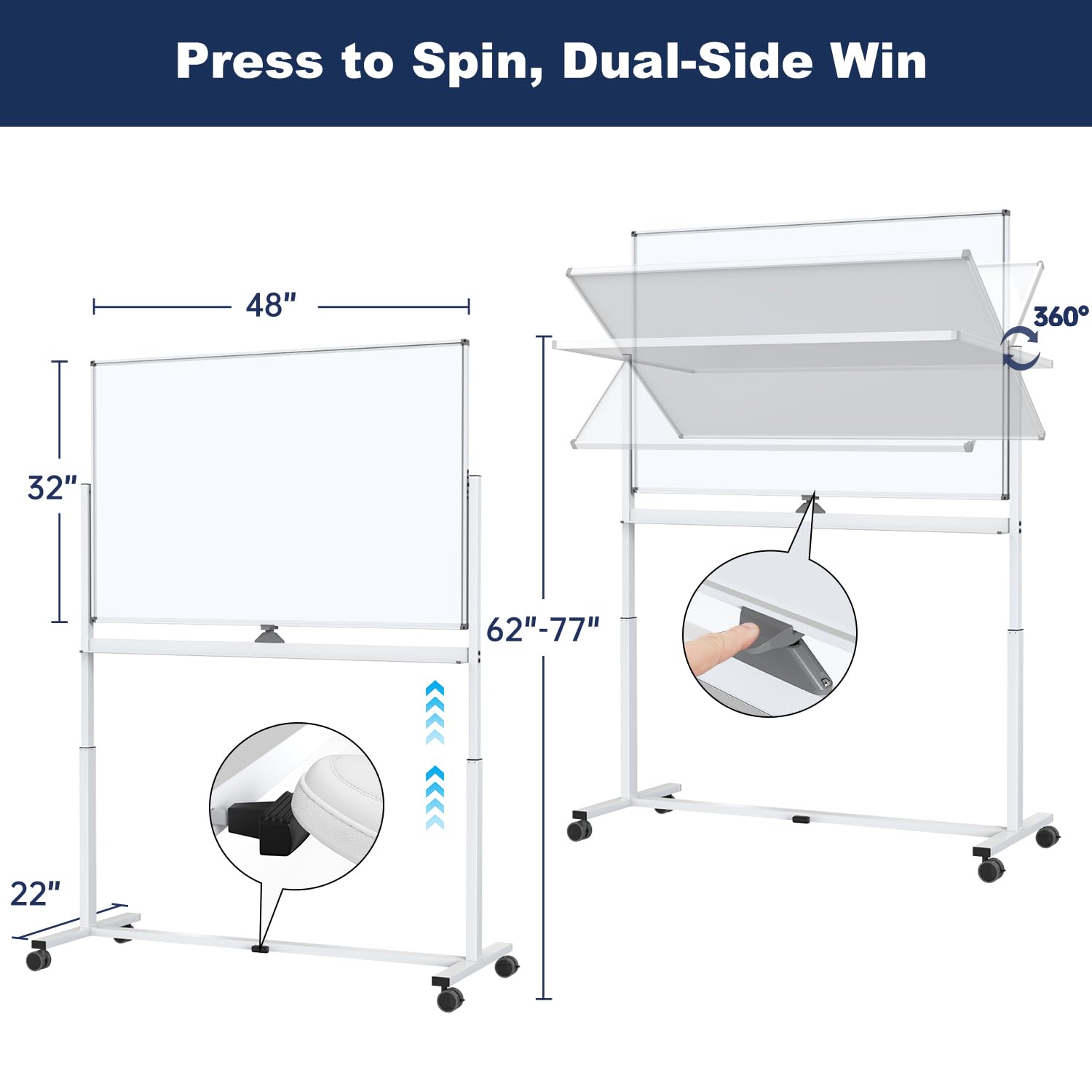 Press to Spin, Dual-Side Win

48"

32"

22"

62"-77"

360°