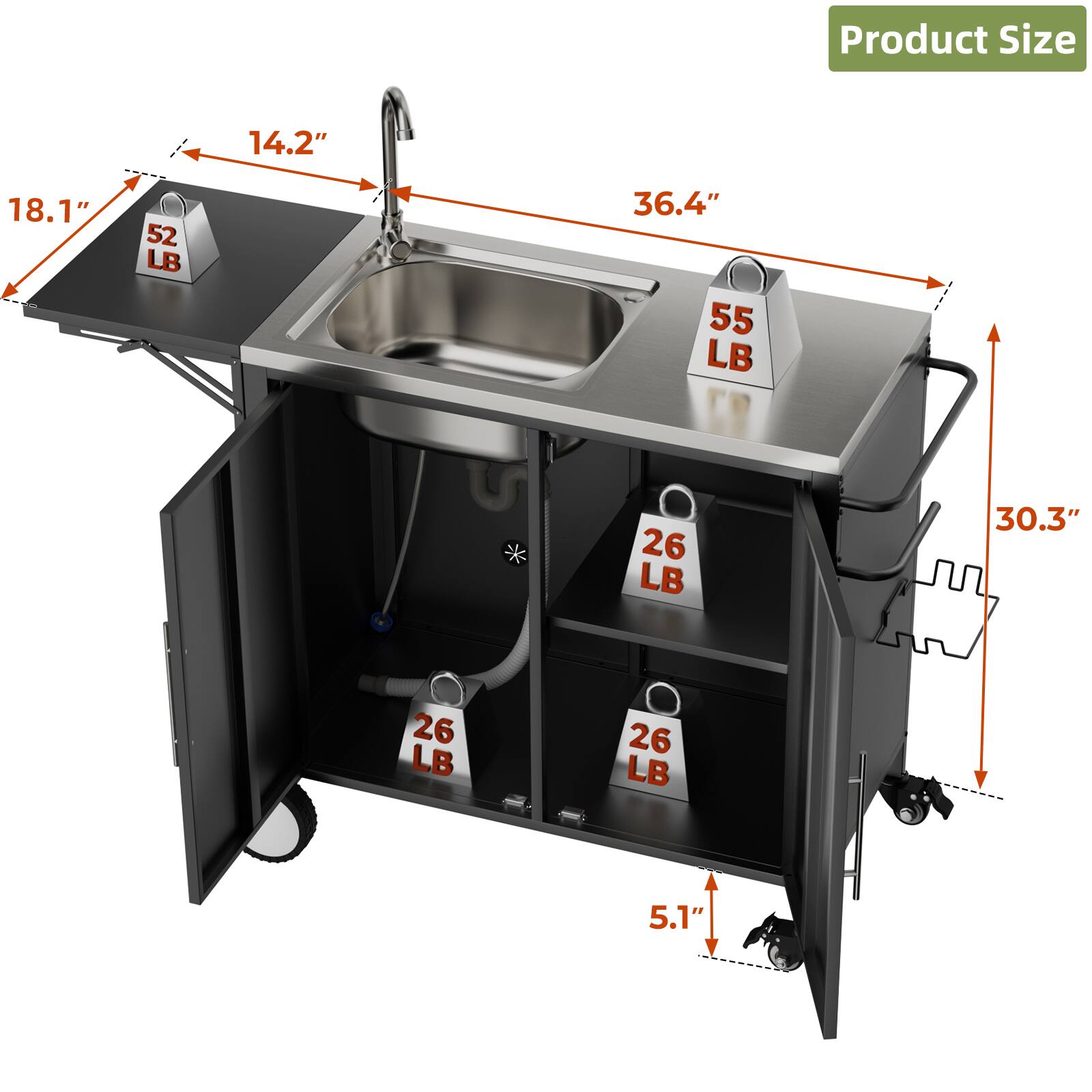 Product Size

14.2″

18.1″

36.4″

52 LB

55 LB

30.3″

26 LB

26 LB

26 LB

5.1″