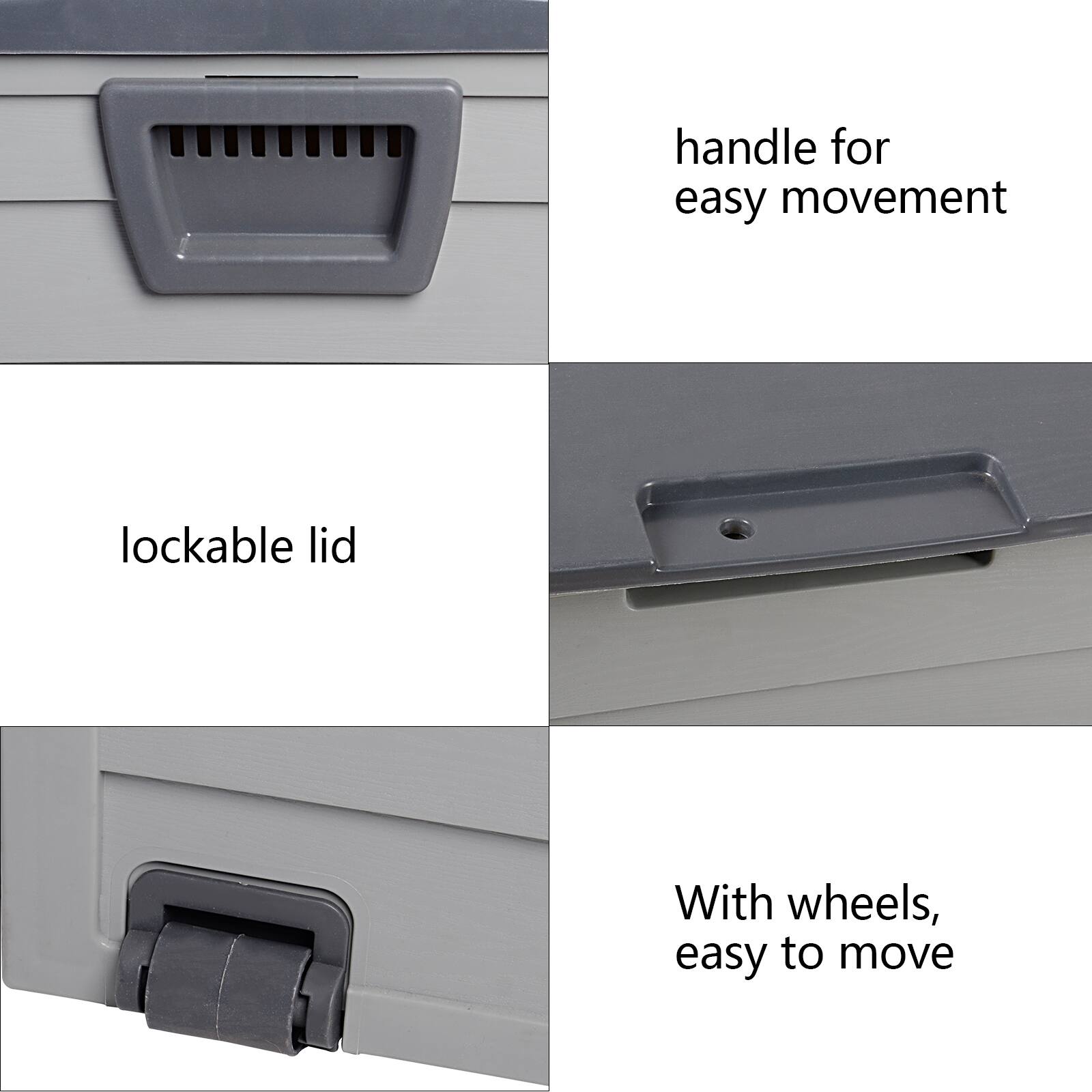 handle for easy movement

lockable lid

With wheels, easy to move