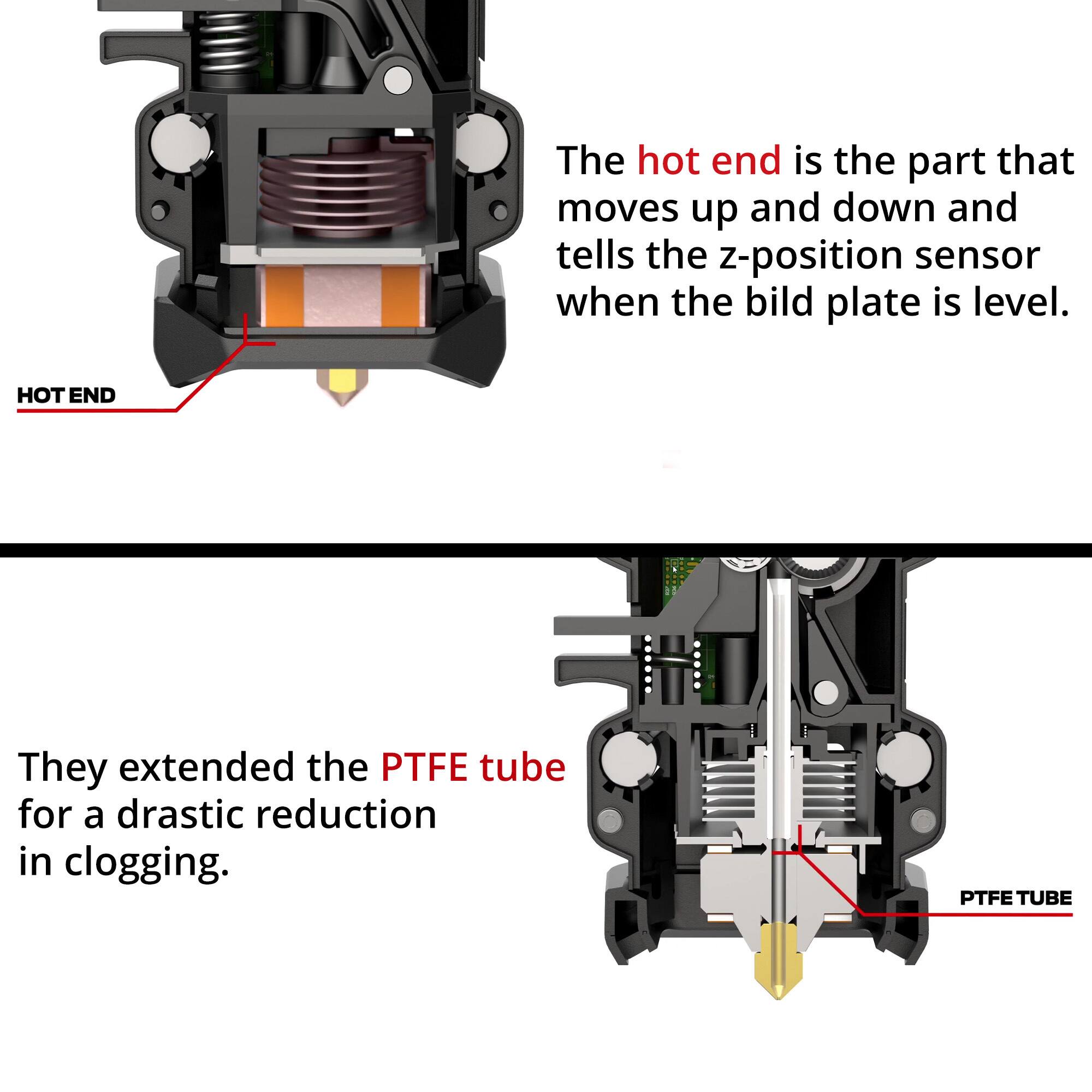 The hot end is the part that moves up and down and tells the z-position sensor when the bild plate is level.

HOT END

They extended the PTFE tube for a drastic reduction in clogging.

PTFE TUBE