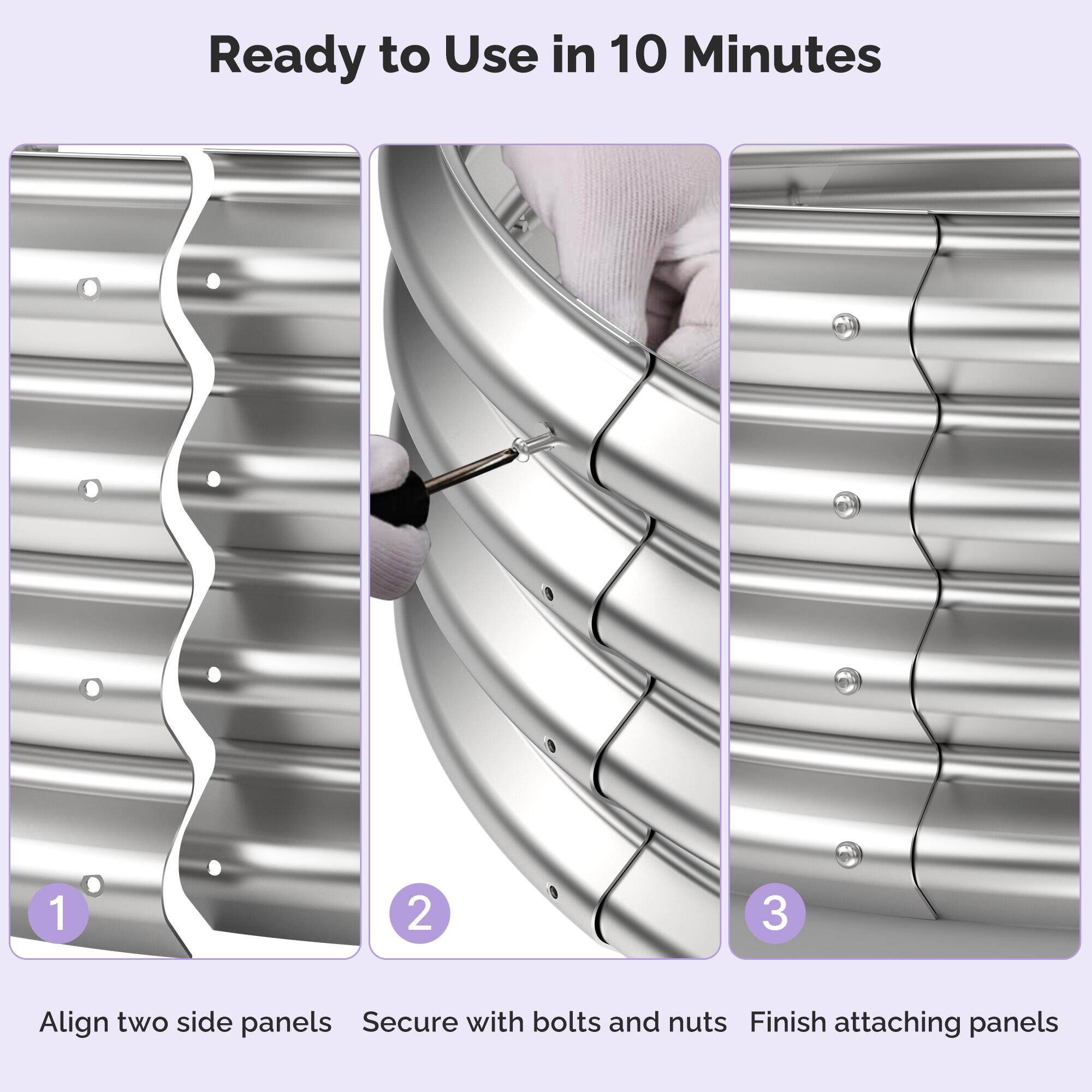 Ready to Use in 10 Minutes

1

2

3

Align two side panels

Secure with bolts and nuts

Finish attaching panels