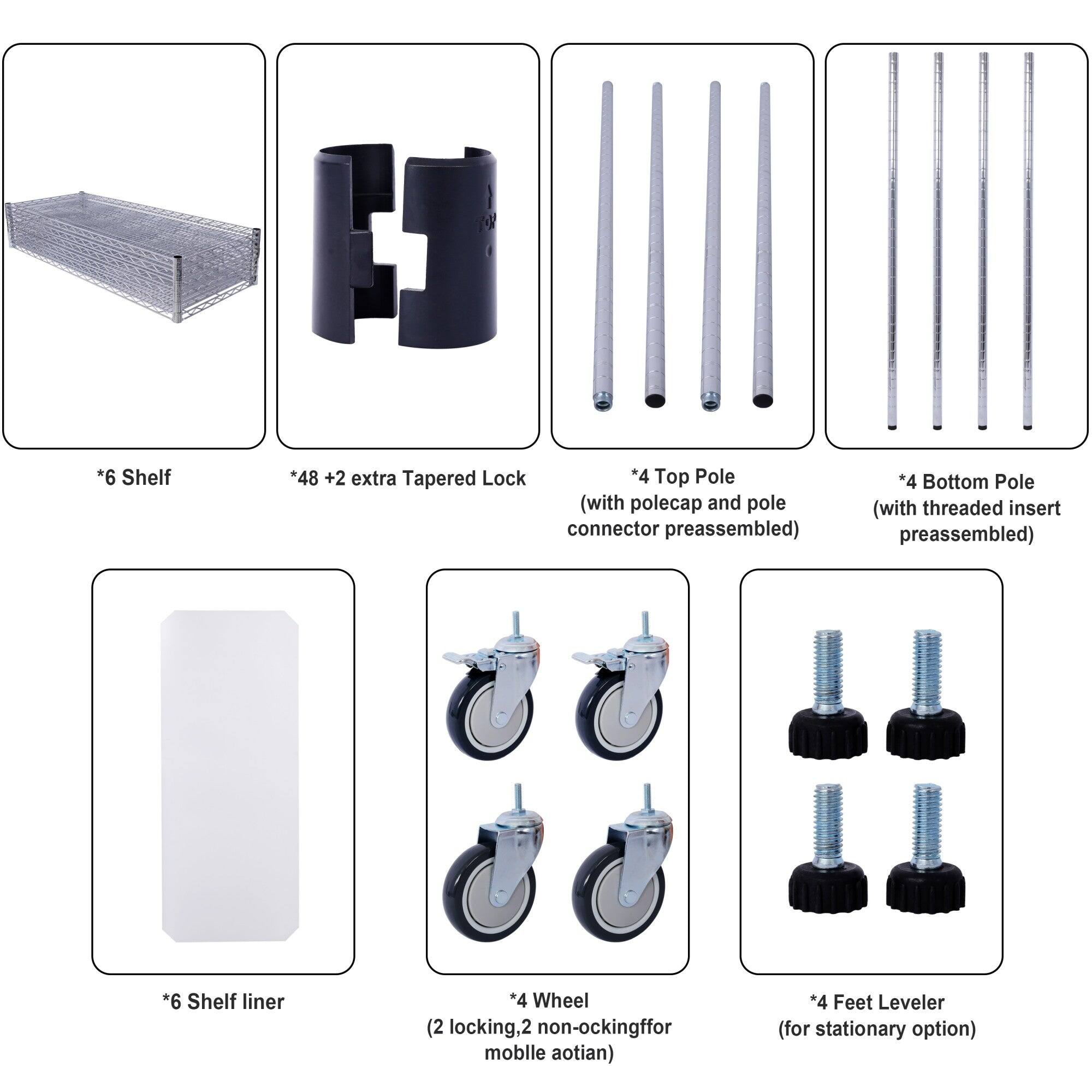 TOP

*6 Shelf

*48 +2 extra Tapered Lock

*4 Top Pole
(with polecap and pole connector preassembled)

*4 Bottom Pole
(with threaded insert preassembled)

*6 Shelf liner

*4 Wheel
(2 locking,2 non-ockingffor moblle aotian)

*4 Feet Leveler
(for stationary option)