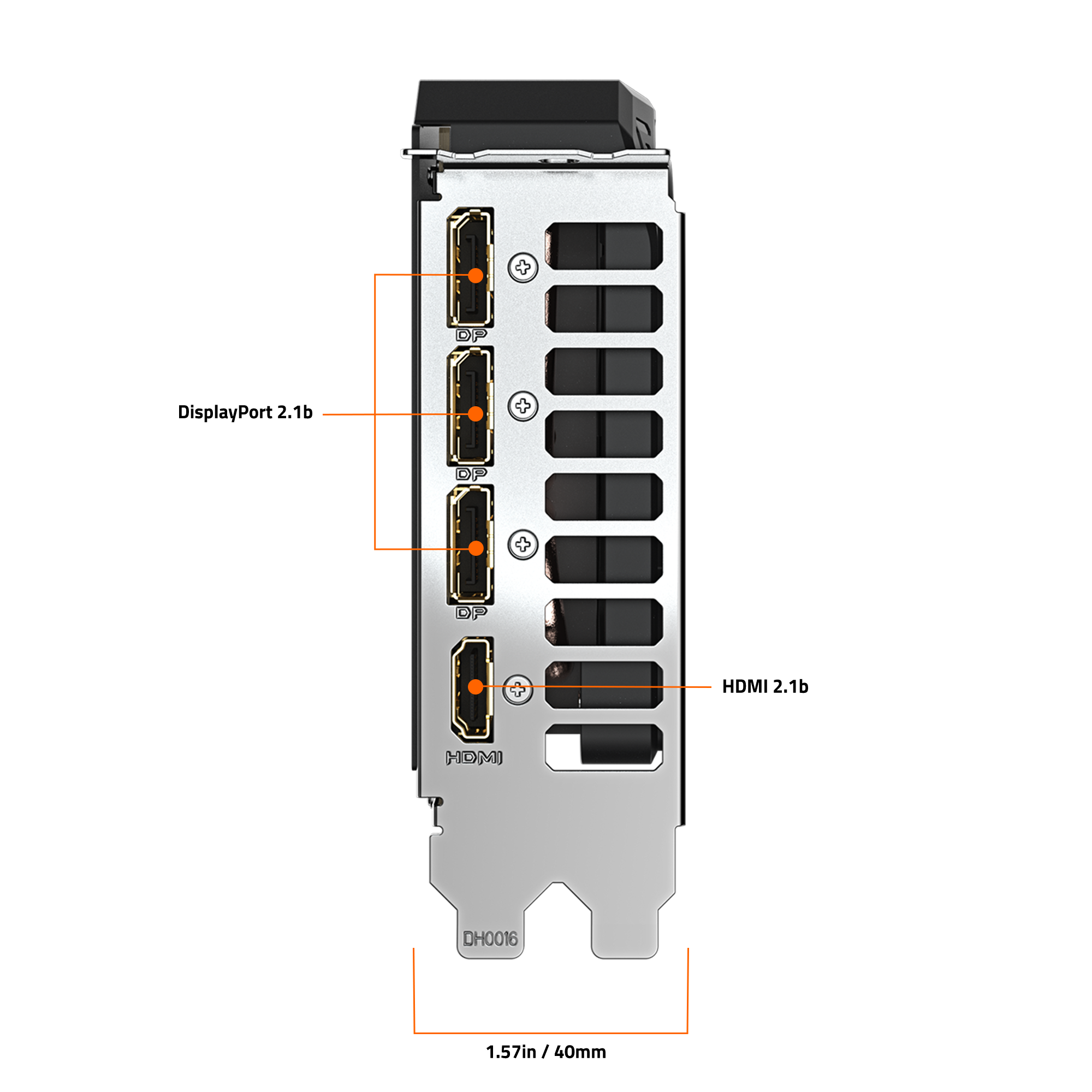 DP

DisplayPort 2.1b

DP

DP

HDMI 2.1b

HDMI

DH0016

1.57in / 40mm