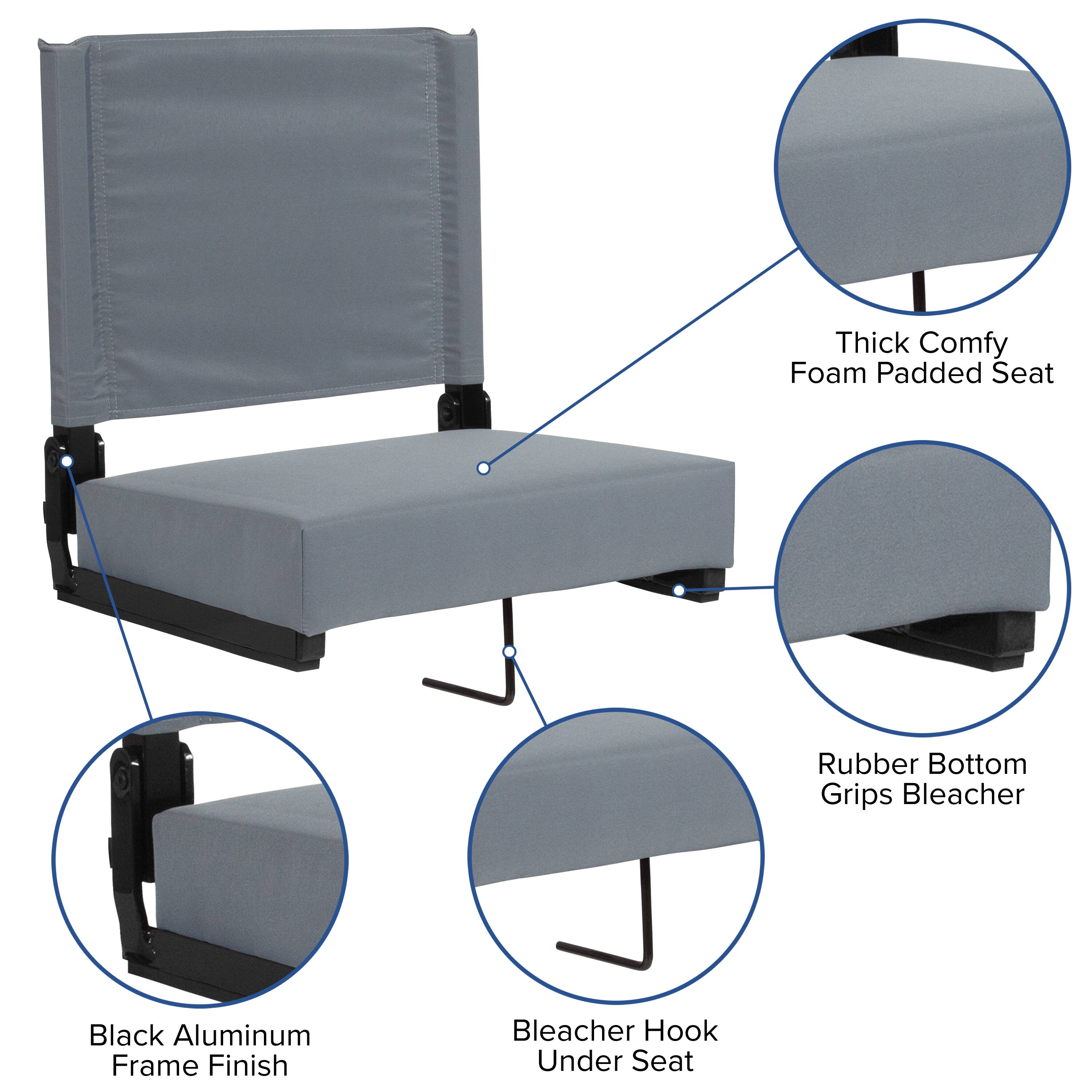 Thick Comfy
Foam Padded Seat

Rubber Bottom
Grips Bleacher

Black Aluminum
Frame Finish

Bleacher Hook
Under Seat