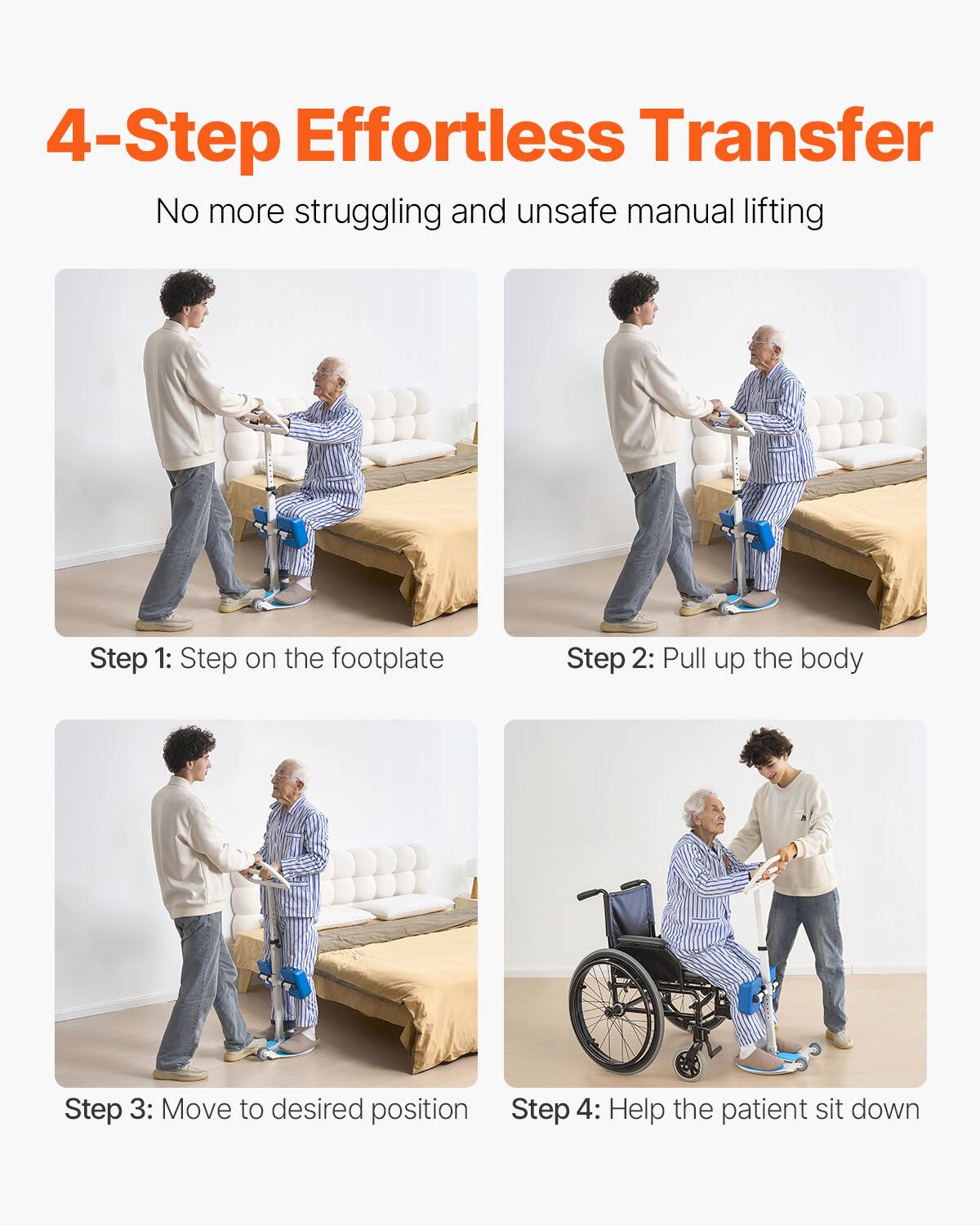 4-Step Effortless Transfer

No more struggling and unsafe manual lifting

Step 1: Step on the footplate

Step 2: Pull up the body

Step 3: Move to desired position

Step 4: Help the patient sit down