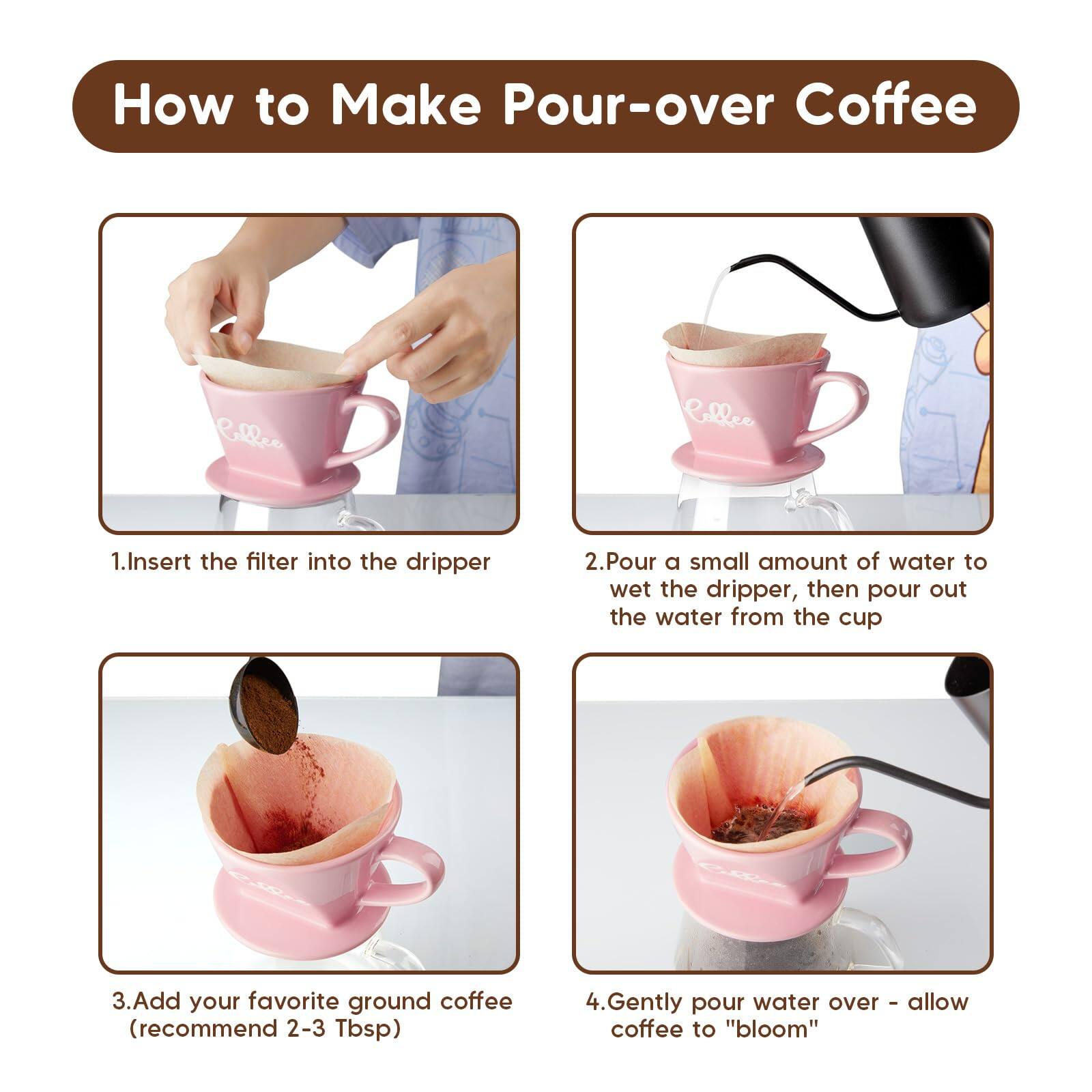 How to Make Pour-over Coffee

Coffee

1.Insert the filter into the dripper

Coffee

2.Pour a small amount of water to wet the dripper, then pour out the water from the cup

Coffee

3.Add your favorite ground coffee (recommend 2-3 Tbsp)

Coffee

4.Gently pour water over - allow coffee to "bloom"