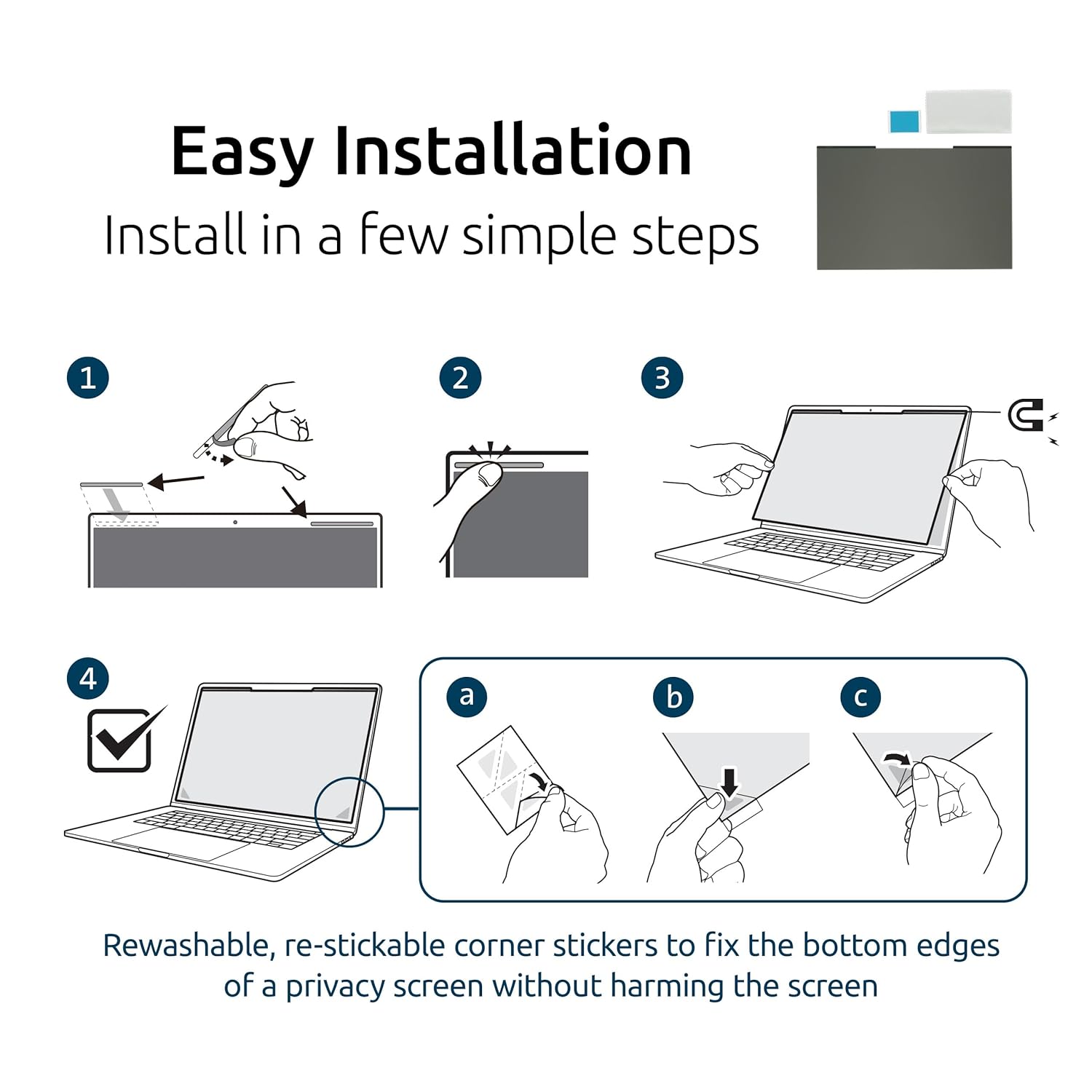 Easy Installation
Install in a few simple steps

1

2

3

4

a

b

c

Rewashable, re-stickable corner stickers to fix the bottom edges of a privacy screen without harming the screen