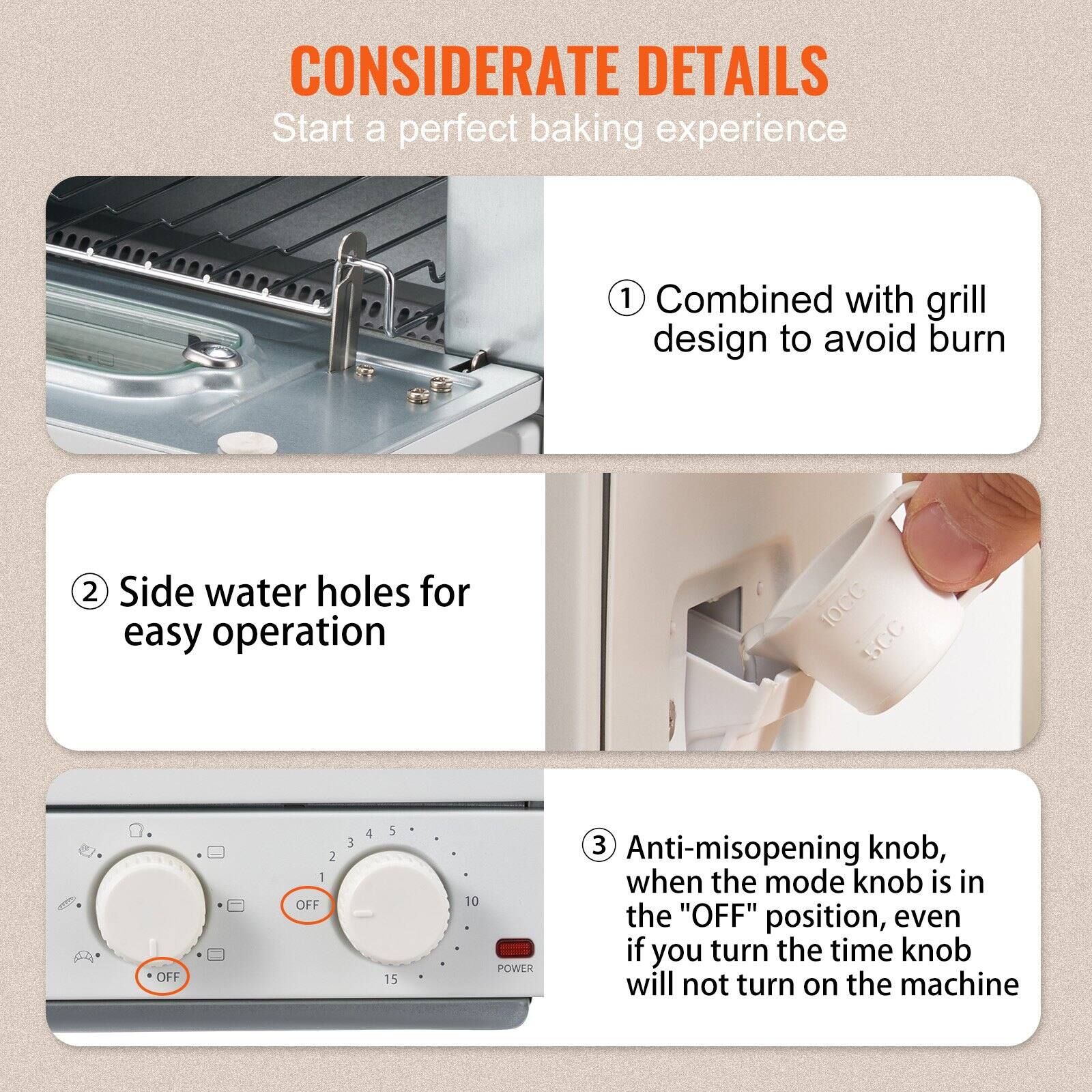 CONSIDERATE DETAILS

Start a perfect baking experience

① Combined with grill design to avoid burn

② Side water holes for easy operation

10CC
5CC

OFF
1
2
3
4
5
10
15
OFF
POWER

③ Anti-misopening knob, when the mode knob is in the "OFF" position, even if you turn the time knob will not turn on the machine