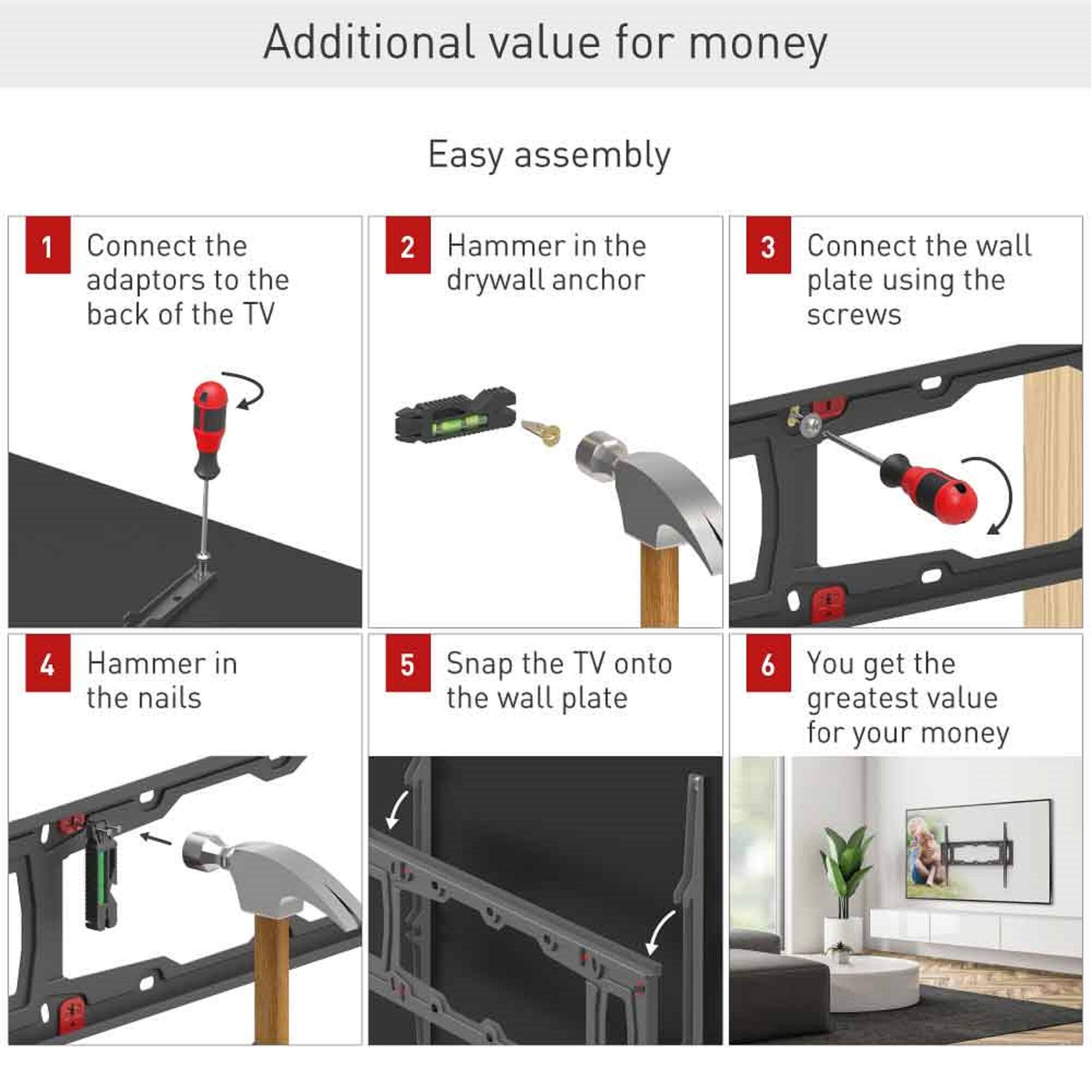 Additional value for money

Easy assembly

1 Connect the adaptors to the back of the TV

2 Hammer in the drywall anchor

3 Connect the wall plate using the screws

4 Hammer in the nails

5 Snap the TV onto the wall plate

6 You get the greatest value for your money