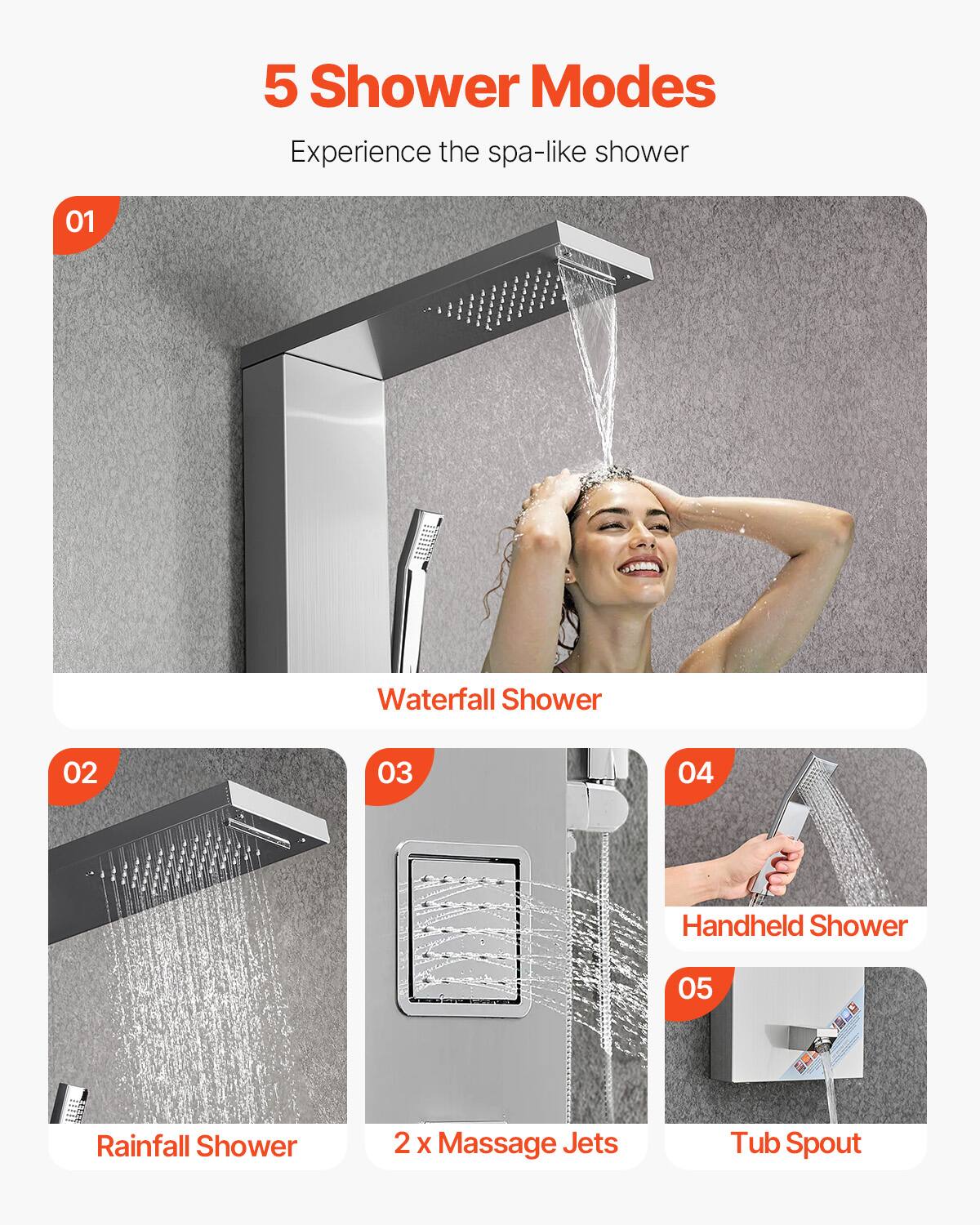 5 Shower Modes

Experience the spa-like shower

01

Waterfall Shower

02

Rainfall Shower

03

2 x Massage Jets

04

Handheld Shower

05

Tub Spout