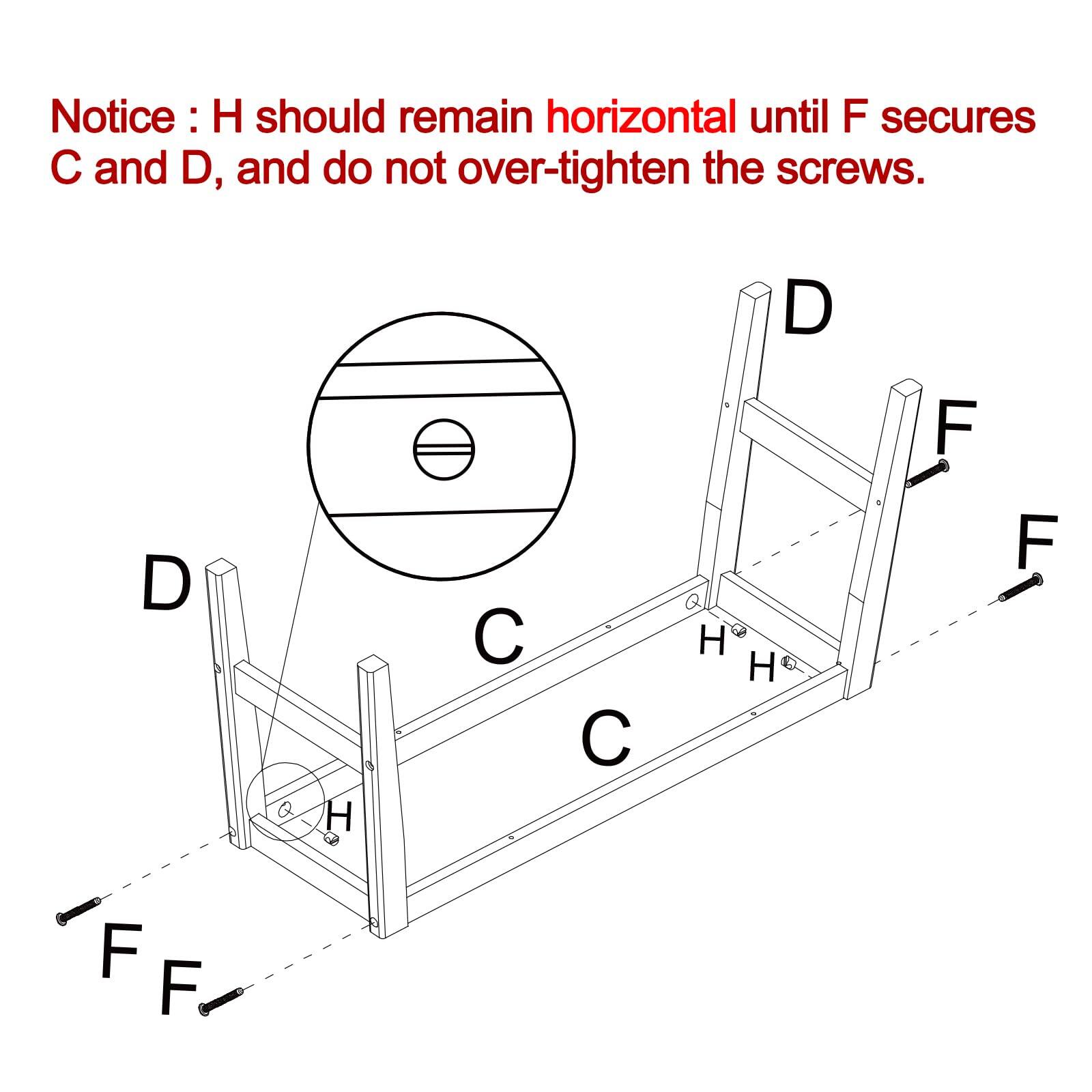 Notice : H should remain horizontal until F secures C and D, and do not over-tighten the screws.

D

F

F

D

C

H

H

C

H

F

F