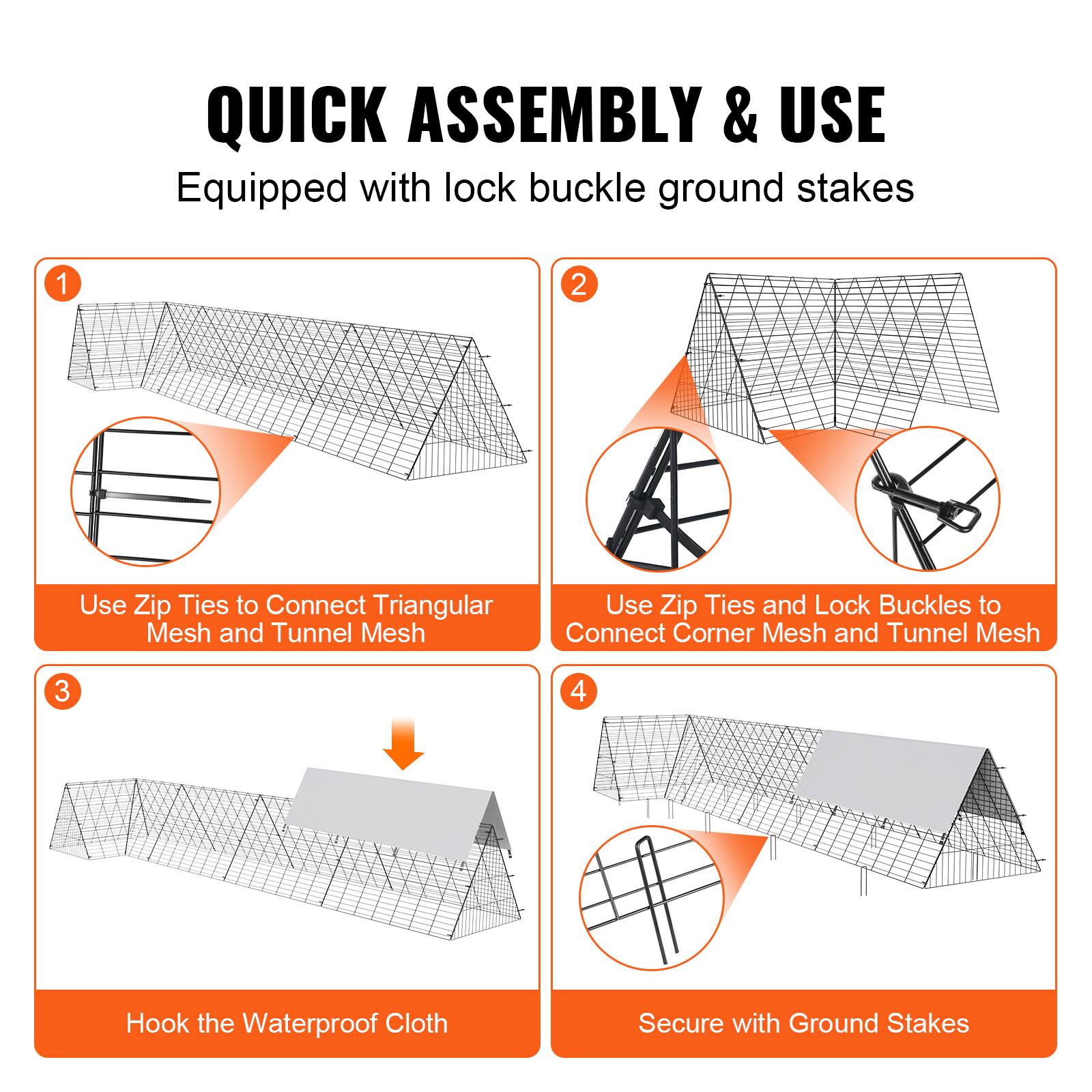 QUICK ASSEMBLY & USE

Equipped with lock buckle ground stakes

1

Use Zip Ties to Connect Triangular Mesh and Tunnel Mesh

2

Use Zip Ties and Lock Buckles to Connect Corner Mesh and Tunnel Mesh

3

Hook the Waterproof Cloth

4

Secure with Ground Stakes