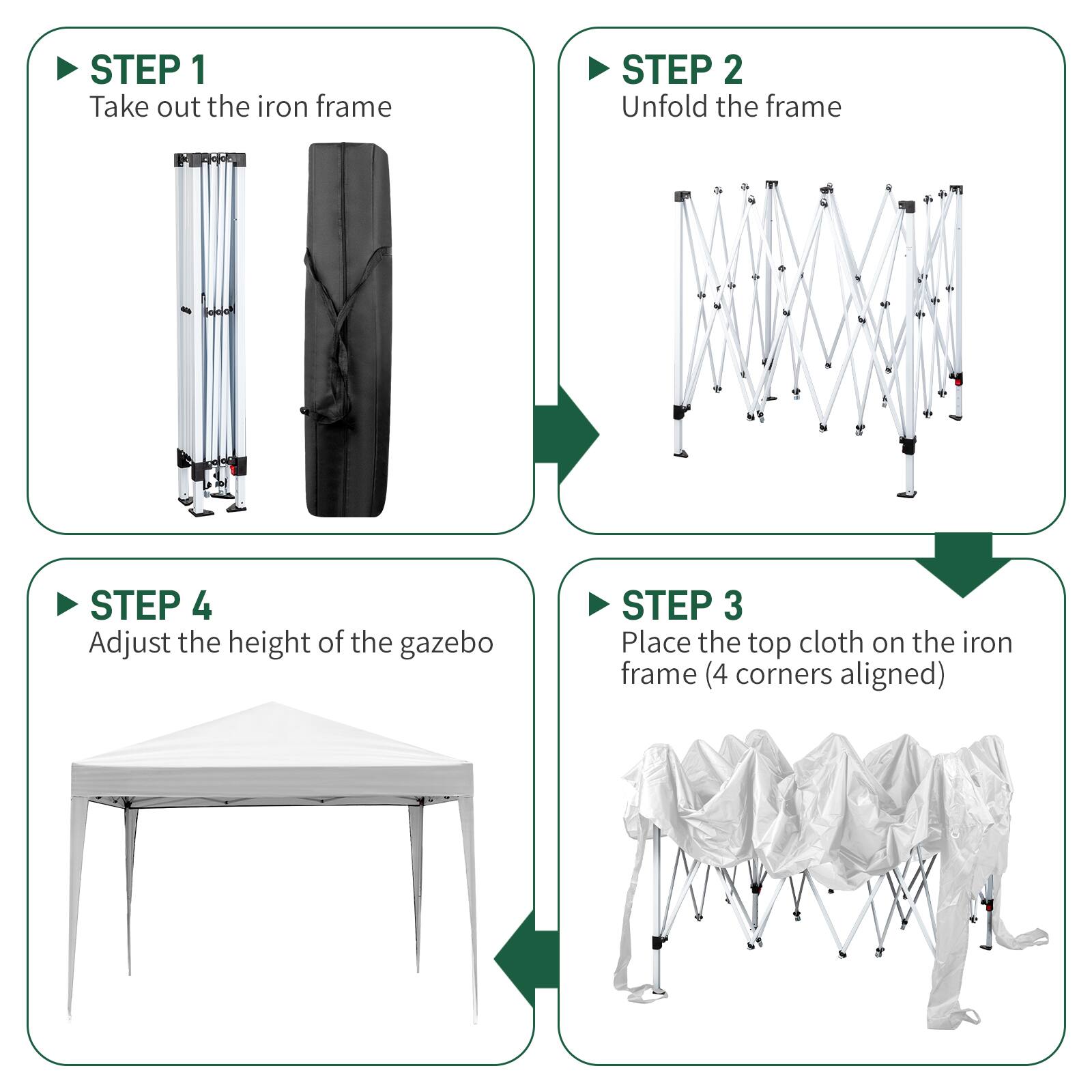 STEP 1
Take out the iron frame

STEP 2
Unfold the frame

STEP 3
Place the top cloth on the iron frame (4 corners aligned)

STEP 4
Adjust the height of the gazebo