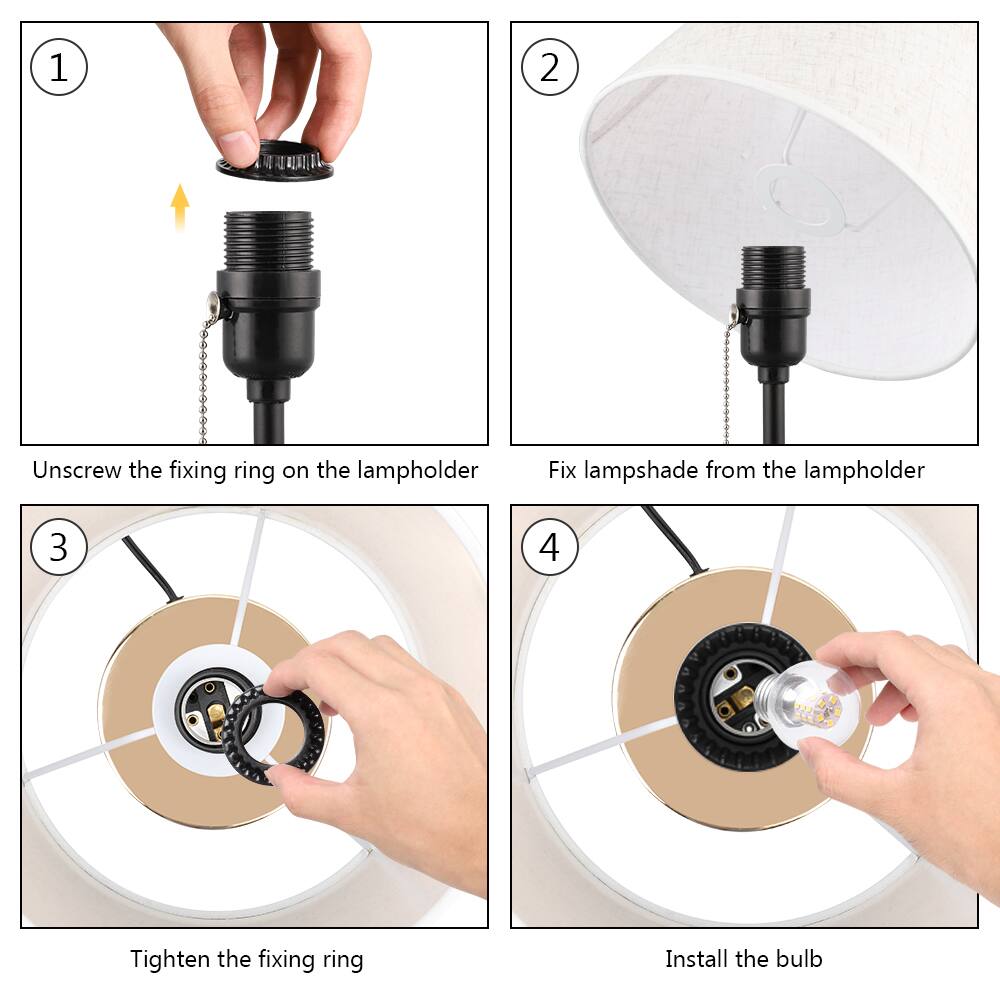 1

Unscrew the fixing ring on the lampholder

2

Fix lampshade from the lampholder

3

Tighten the fixing ring

4

Install the bulb