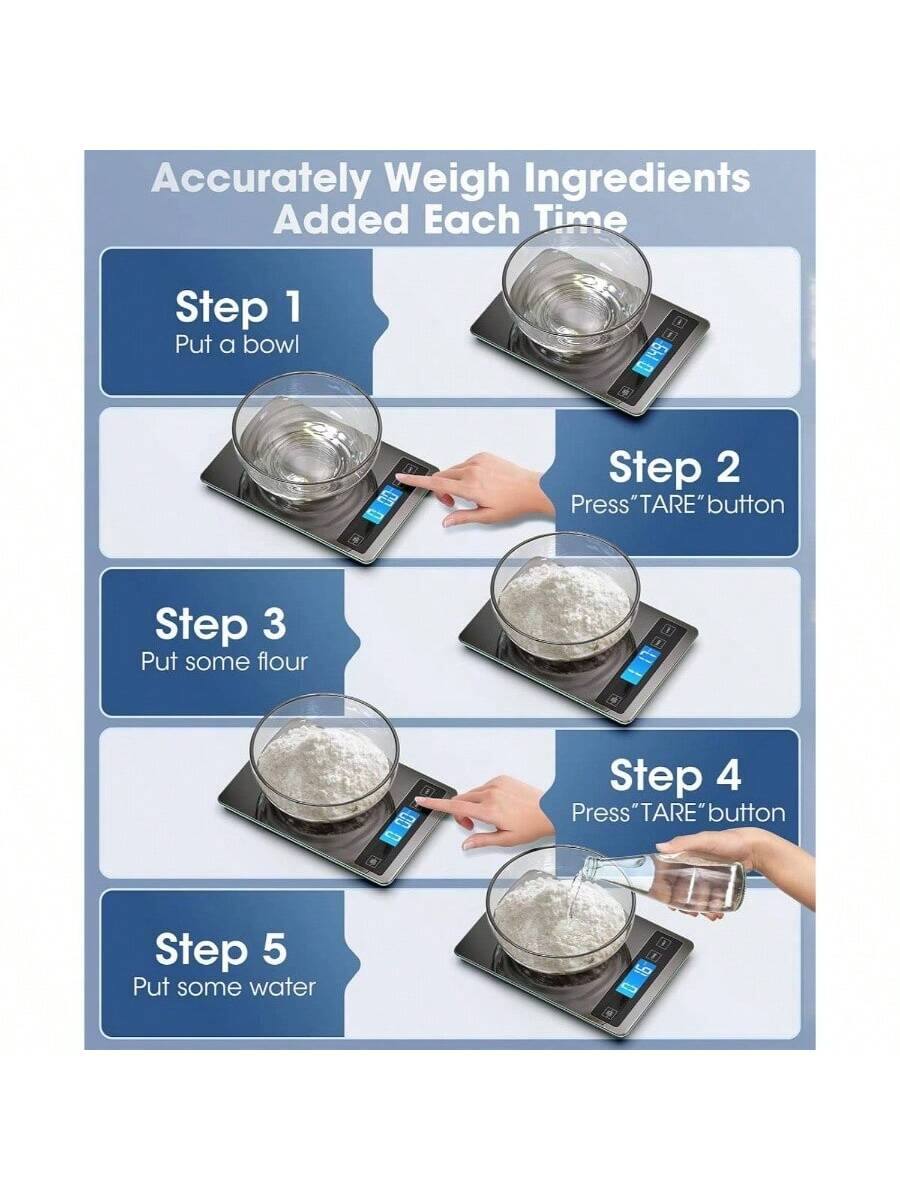 Accurately Weigh Ingredients Added Each Time

Step 1
Put a bowl

Step 2
Press"TARE"button

Step 3
Put some flour

Step 4
Press"TARE"button

Step 5
Put some water